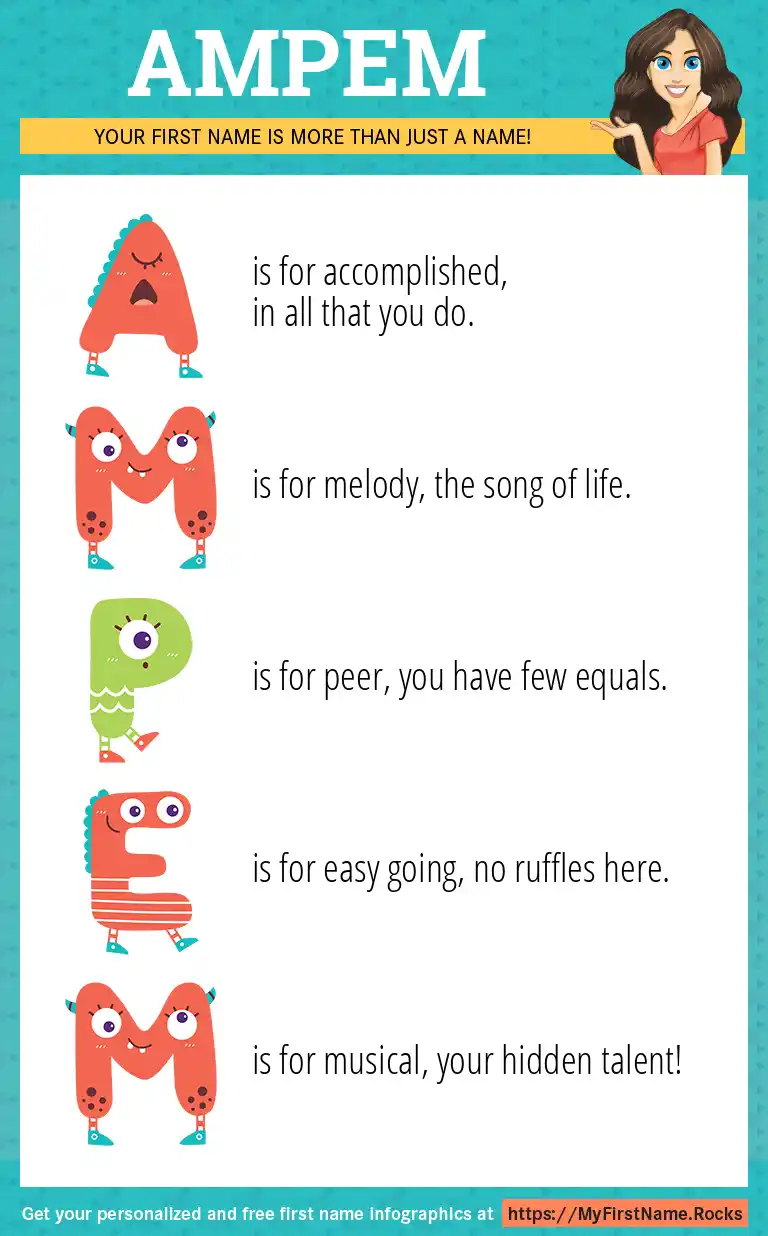 AMPEM

YOUR FIRST NAME IS MORE THAN JUST A NAME!

A is for accomplished, in all that you do.

M is for melody, the song of life.

P is for peer, you have few equals.

E is for easy going, no ruffles here.

M is for musical, your hidden talent!

Get your personalized and free first name infographics at https://MyFirstName.Rocks