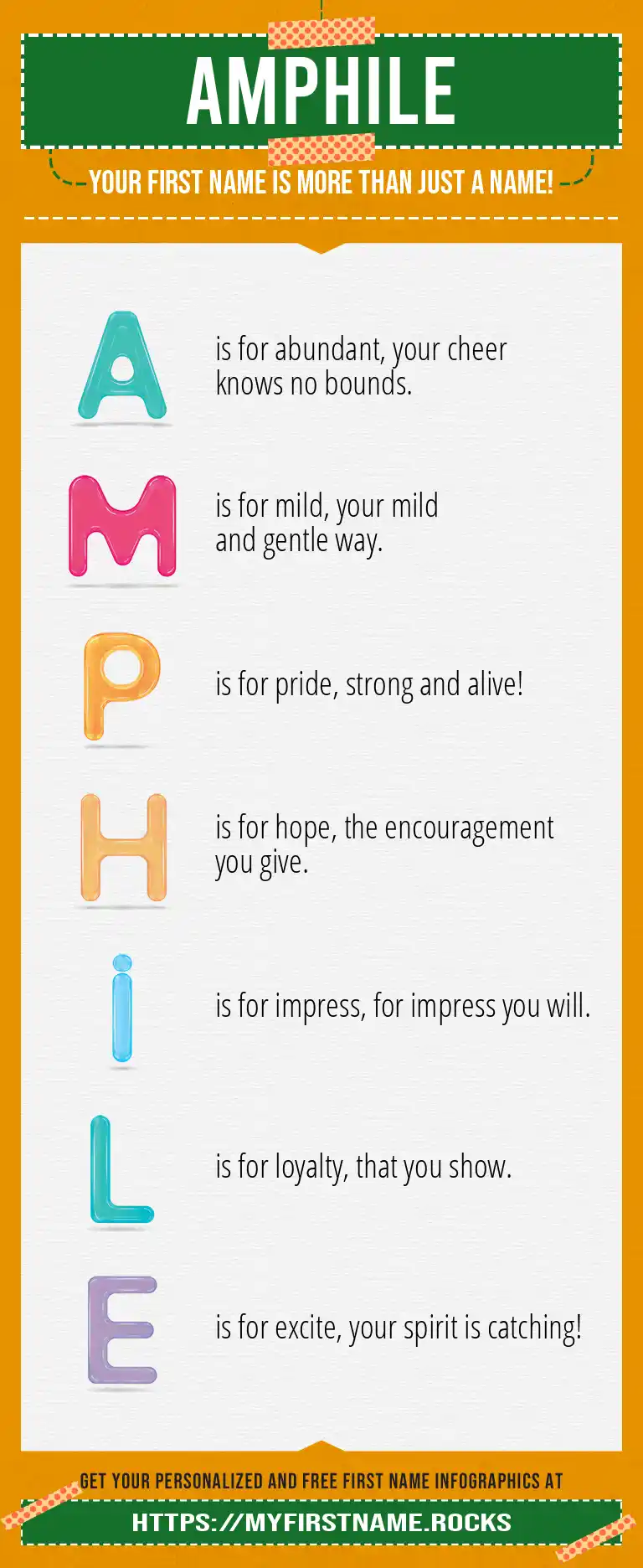 AMPHILE

YOUR FIRST NAME IS MORE THAN JUST A NAME!

A is for abundant, your cheer knows no bounds.

M is for mild, your mild and gentle way.

P is for pride, strong and alive!

H is for hope, the encouragement you give.

i is for impress, for impress you will.

L is for loyalty, that you show.

E is for excite, your spirit is catching!

GET YOUR PERSONALIZED AND FREE FIRST NAME INFOGRAPHICS AT

HTTPS://MYFIRSTNAME.ROCKS