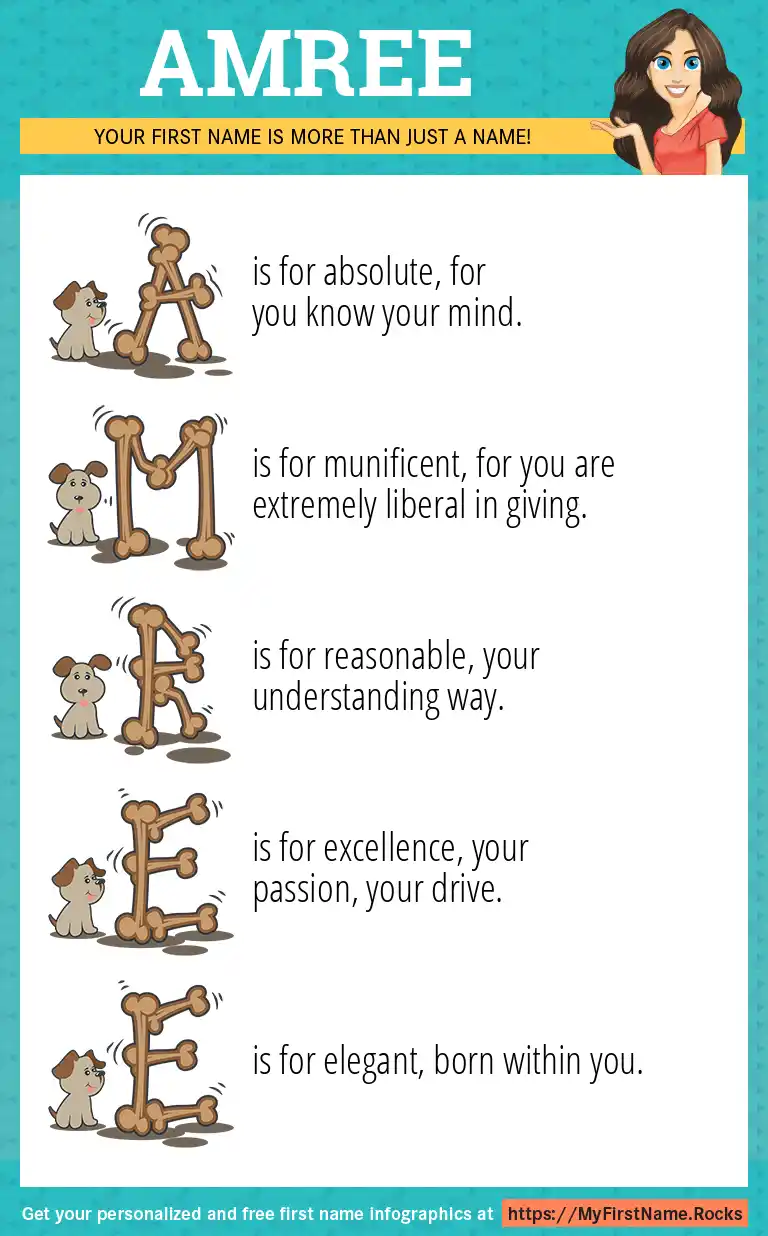 AMREE

YOUR FIRST NAME IS MORE THAN JUST A NAME!

A is for absolute, for you know your mind.

M is for munificent, for you are extremely liberal in giving.

R is for reasonable, your understanding way.

E is for excellence, your passion, your drive.

E is for elegant, born within you.

Get your personalized and free first name infographics at https://MyFirstName.Rocks