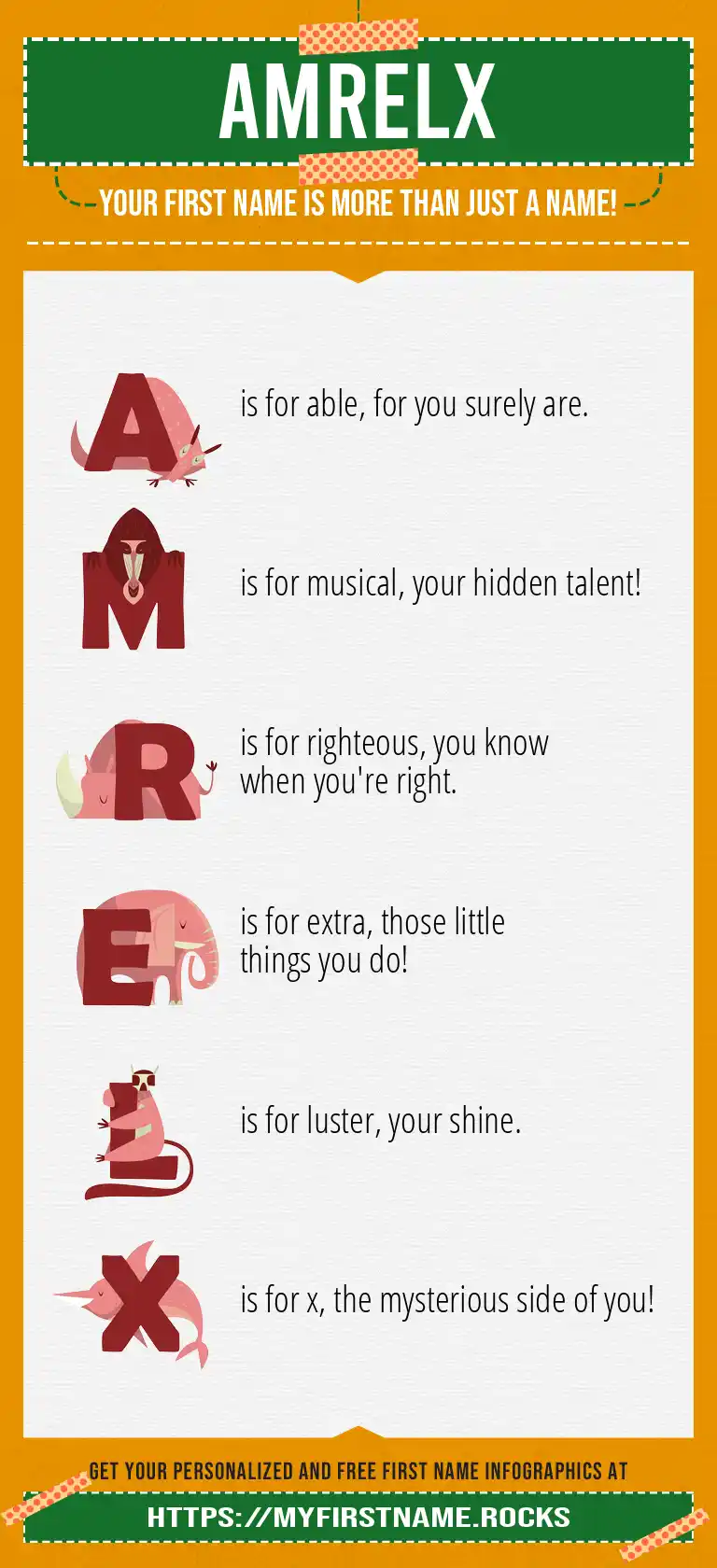 AMRELX

YOUR FIRST NAME IS MORE THAN JUST A NAME!

A is for able, for you surely are.

M is for musical, your hidden talent!

R is for righteous, you know when you're right.

E is for extra, those little things you do!

L is for luster, your shine.

X is for x, the mysterious side of you!

GET YOUR PERSONALIZED AND FREE FIRST NAME INFOGRAPHICS AT

HTTPS://MYFIRSTNAME.ROCKS