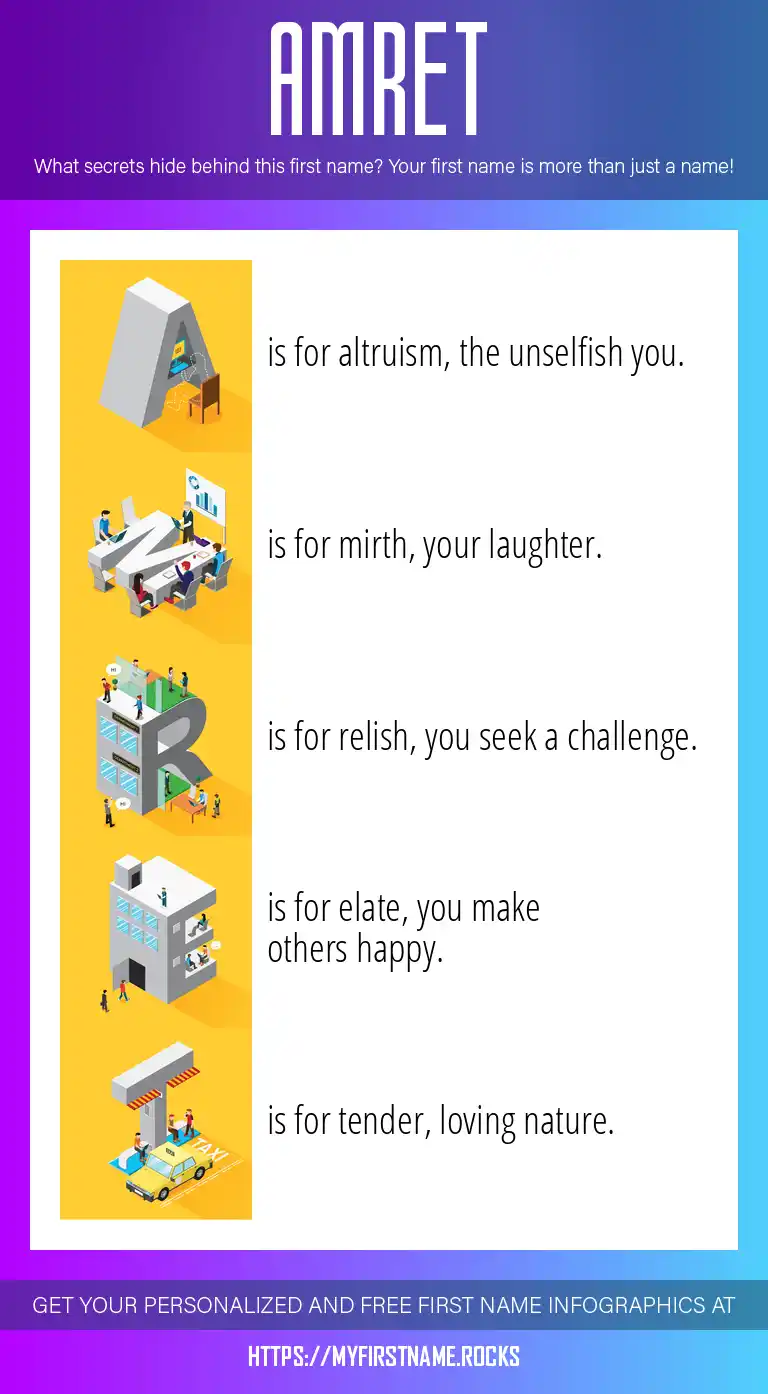 AMRET

What secrets hide behind this first name? Your first name is more than just a name!

A is for altruism, the unselfish you.

M is for mirth, your laughter.

R is for relish, you seek a challenge.

E is for elate, you make others happy.

T is for tender, loving nature.

TAXI

GET YOUR PERSONALIZED AND FREE FIRST NAME INFOGRAPHICS AT

HTTPS://MYFIRSTNAME.ROCKS