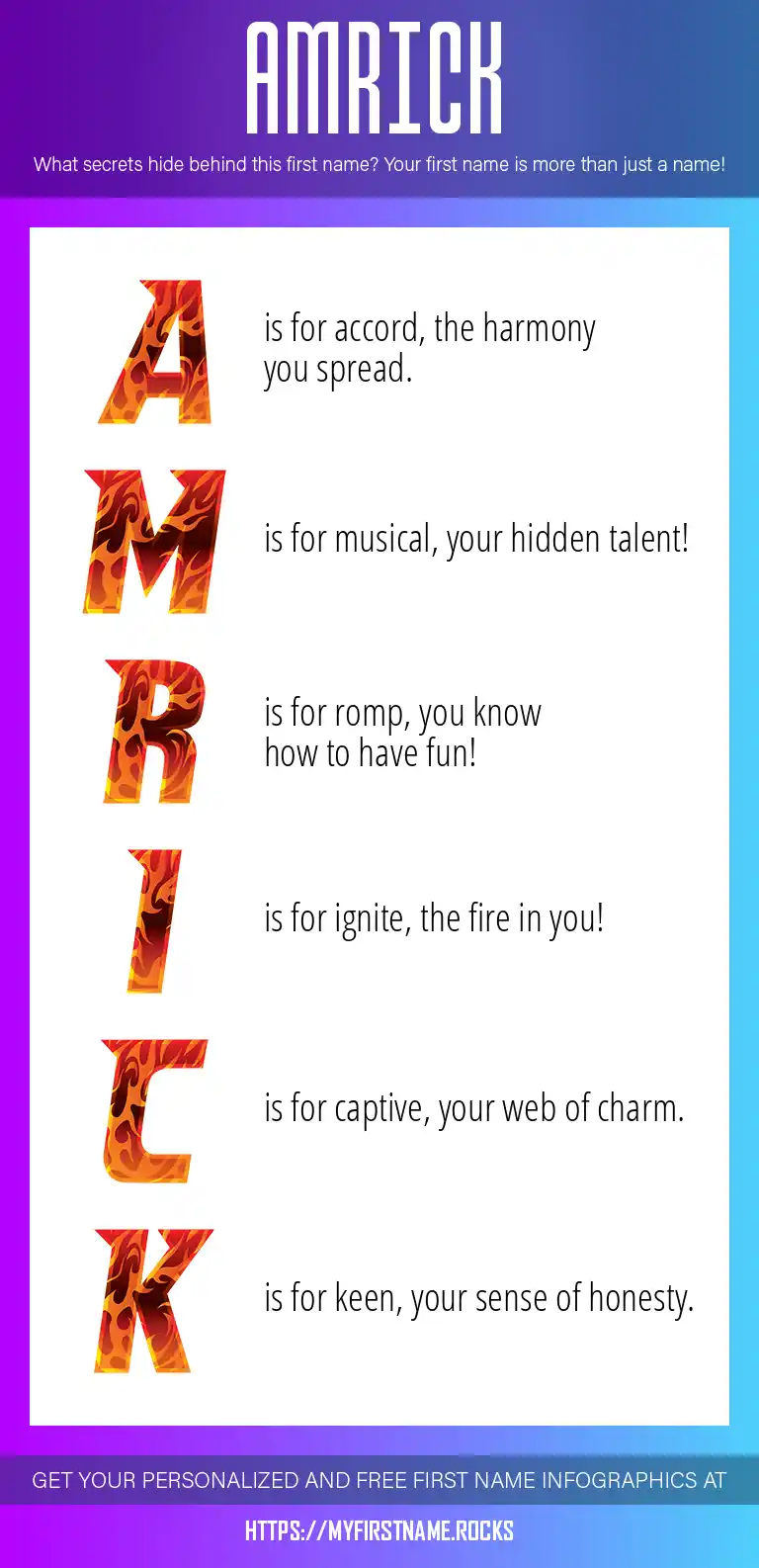 AMRICK

What secrets hide behind this first name? Your first name is more than just a name!

A is for accord, the harmony you spread.

M is for musical, your hidden talent!

R is for romp, you know how to have fun!

I is for ignite, the fire in you!

C is for captive, your web of charm.

K is for keen, your sense of honesty.

GET YOUR PERSONALIZED AND FREE FIRST NAME INFOGRAPHICS AT

HTTPS://MYFIRSTNAME.ROCKS