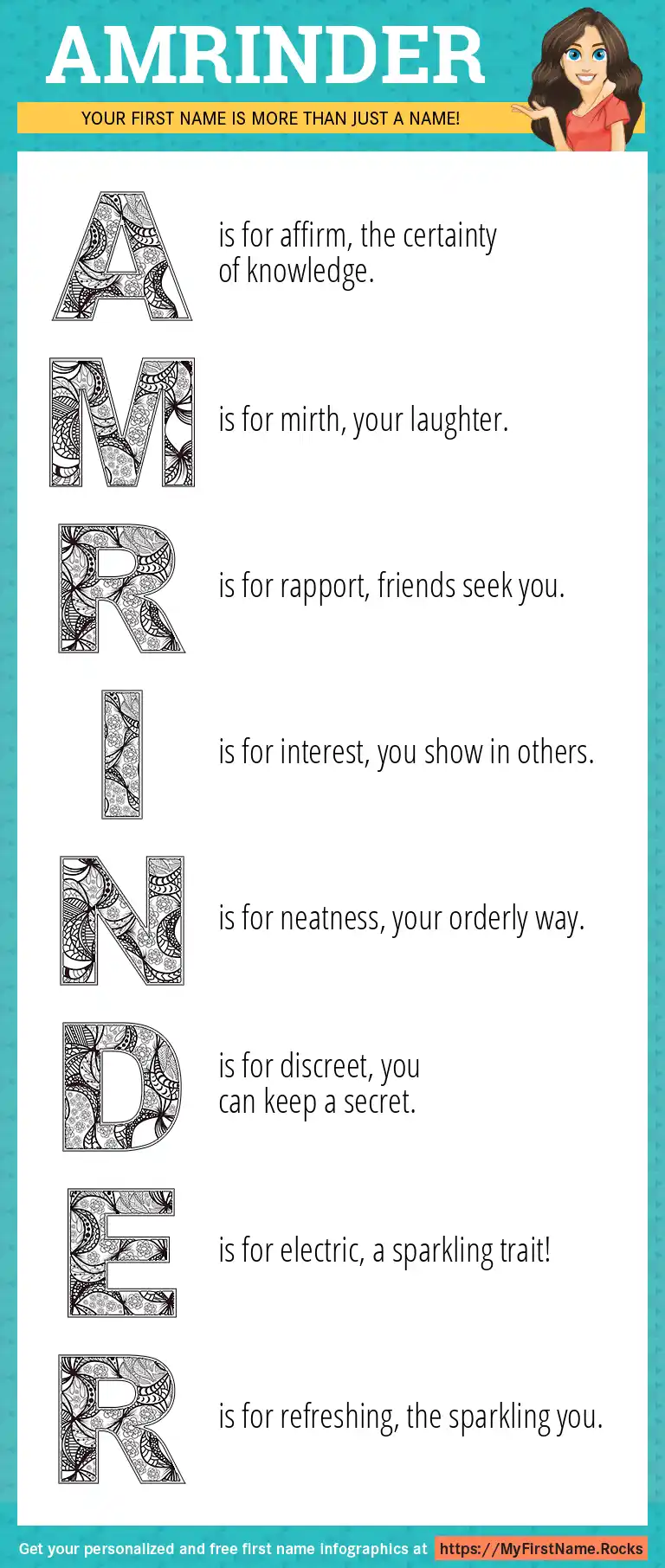 AMRINDER

YOUR FIRST NAME IS MORE THAN JUST A NAME!

A is for affirm, the certainty of knowledge.

M is for mirth, your laughter.

R is for rapport, friends seek you.

I is for interest, you show in others.

N is for neatness, your orderly way.

D is for discreet, you can keep a secret.

E is for electric, a sparkling trait!

R is for refreshing, the sparkling you.

Get your personalized and free first name infographics at https://MyFirstName.Rocks