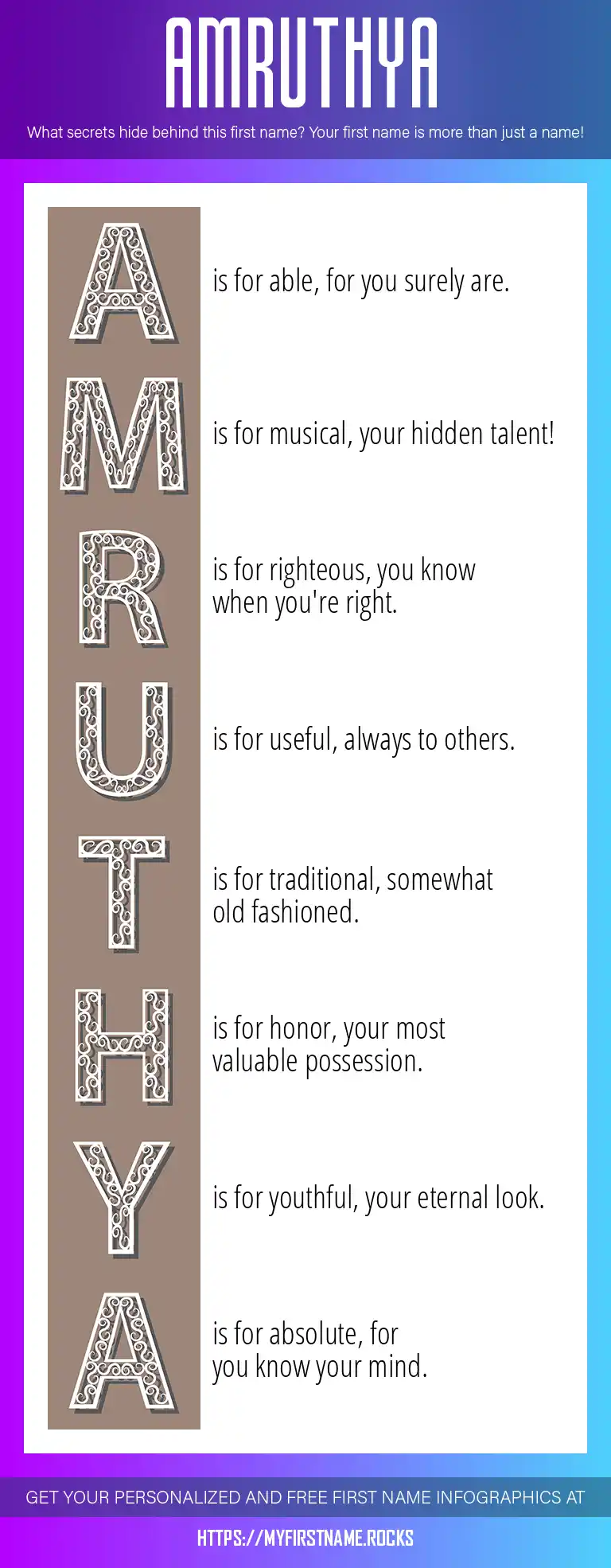 AMRUTHYA

What secrets hide behind this first name? Your first name is more than just a name!

A is for able, for you surely are.

M is for musical, your hidden talent!

R is for righteous, you know when you're right.

U is for useful, always to others.

T is for traditional, somewhat old fashioned.

H is for honor, your most valuable possession.

Y is for youthful, your eternal look.

A is for absolute, for you know your mind.

GET YOUR PERSONALIZED AND FREE FIRST NAME INFOGRAPHICS AT

HTTPS://MYFIRSTNAME.ROCKS