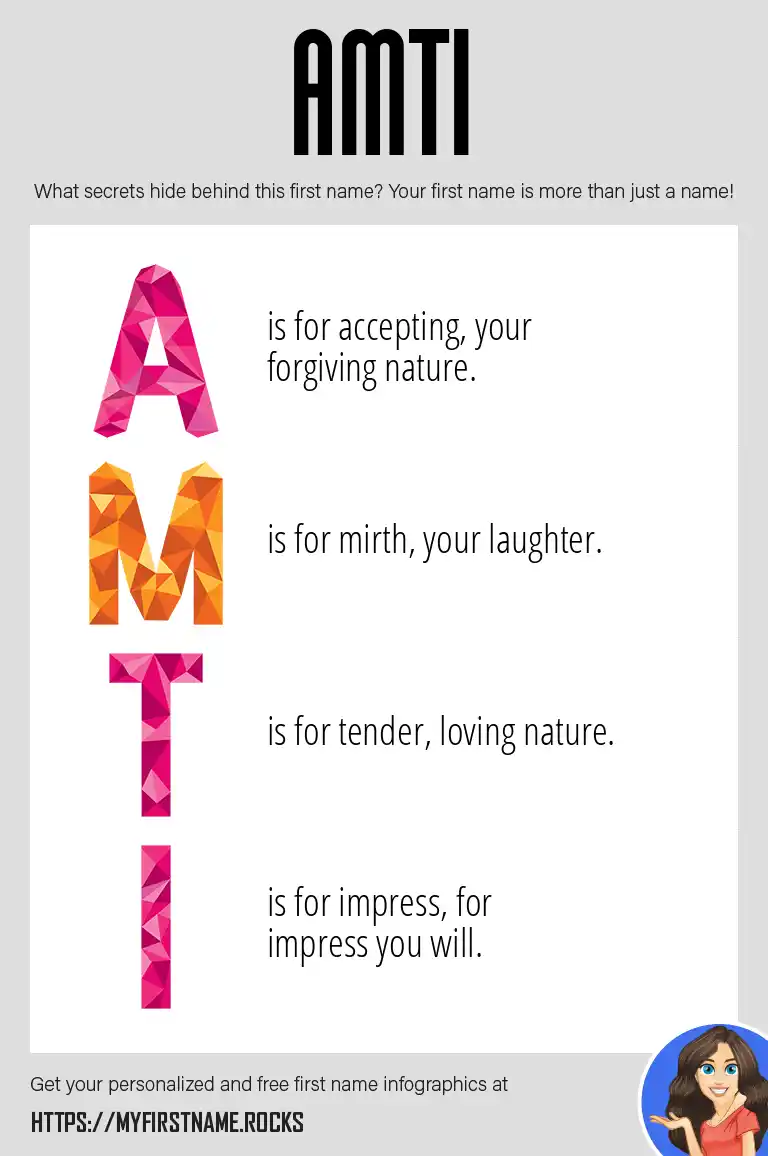 AMTI

What secrets hide behind this first name? Your first name is more than just a name!

A

is for accepting, your forgiving nature.

M

is for mirth, your laughter.

T

is for tender, loving nature.

I

is for impress, for impress you will.

Get your personalized and free first name infographics at

HTTPS://MYFIRSTNAME.ROCKS