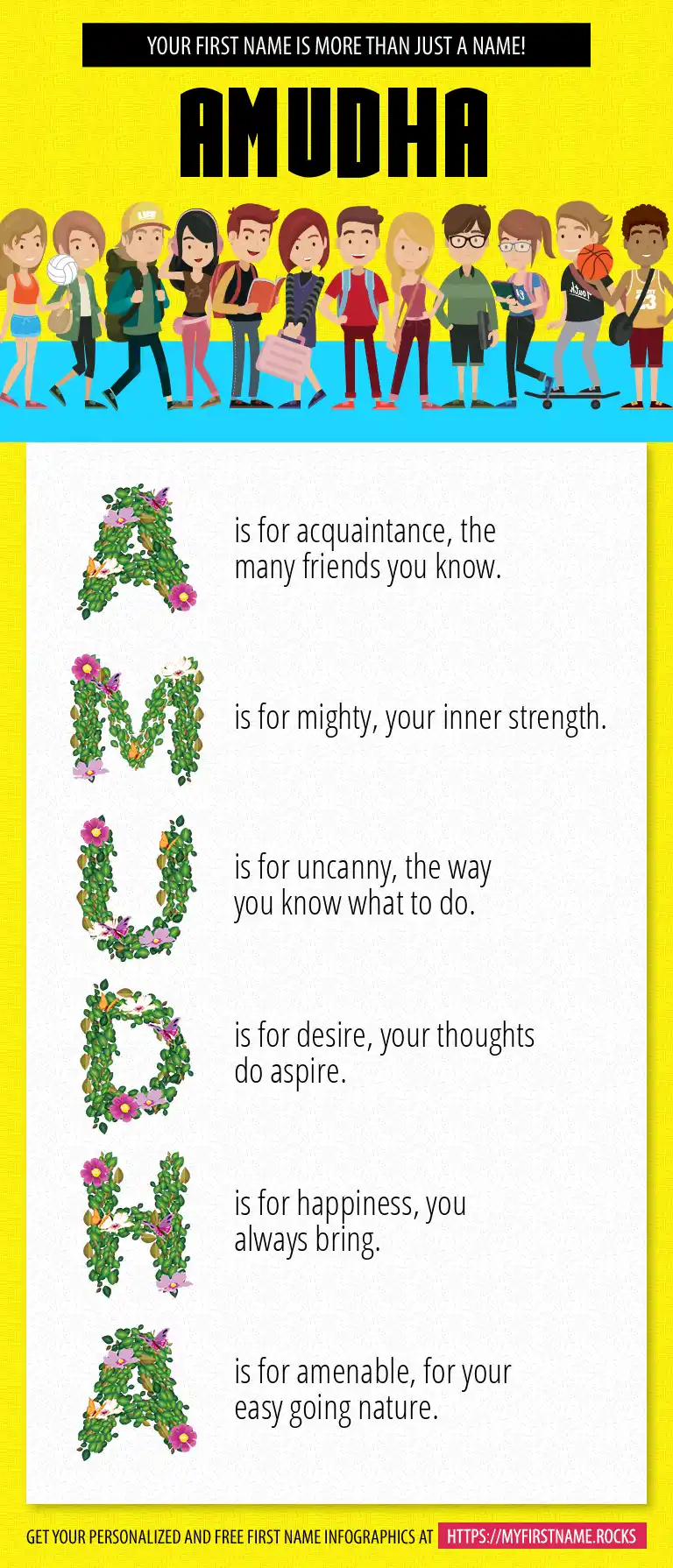 YOUR FIRST NAME IS MORE THAN JUST A NAME!

AMUDHA

A is for acquaintance, the many friends you know.

M is for mighty, your inner strength.

U is for uncanny, the way you know what to do.

D is for desire, your thoughts do aspire.

H is for happiness, you always bring.

A is for amenable, for your easy going nature.

GET YOUR PERSONALIZED AND FREE FIRST NAME INFOGRAPHICS AT HTTPS://MYFIRSTNAME.ROCKS