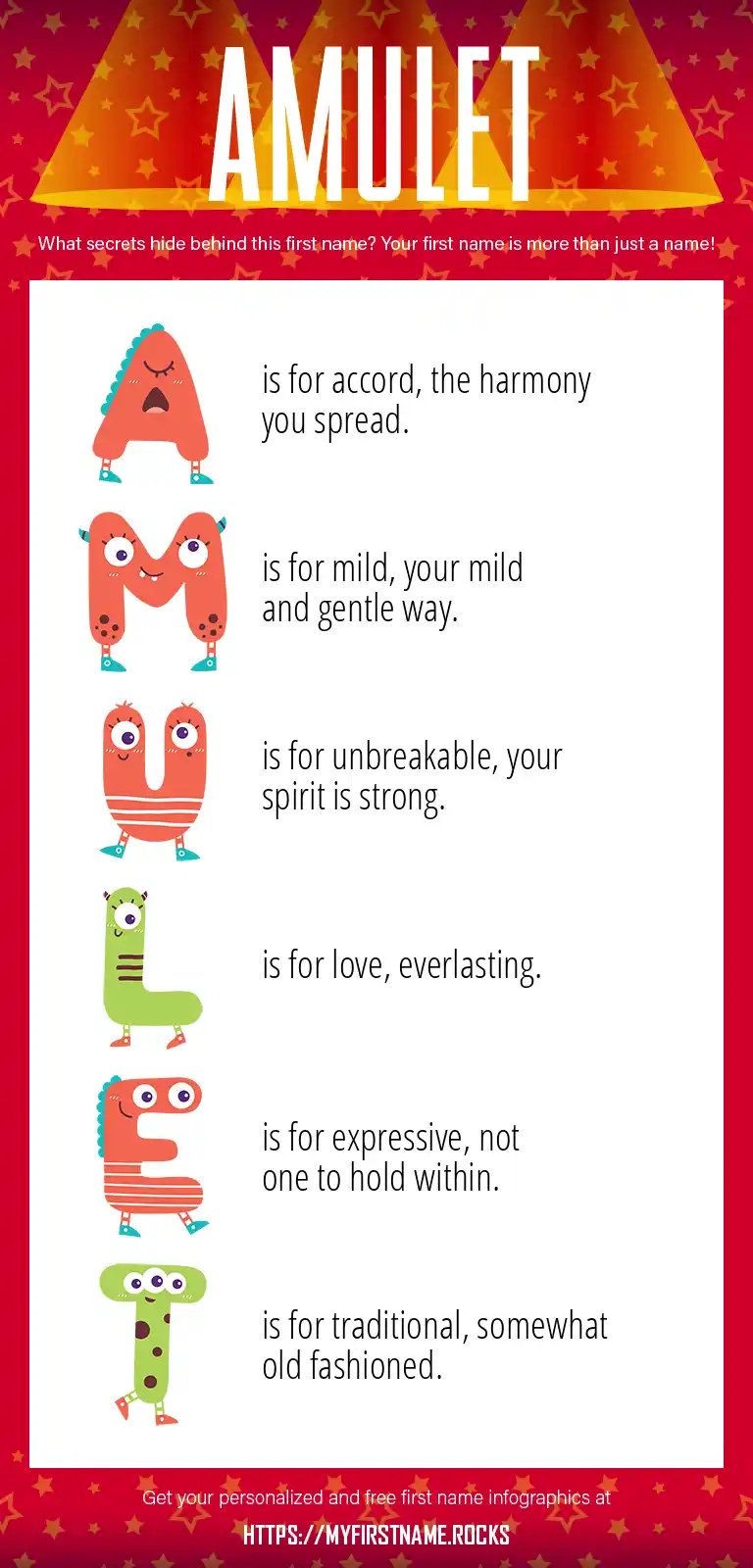 AMULET

What secrets hide behind this first name? Your first name is more than just a name!

A is for accord, the harmony you spread.

M is for mild, your mild and gentle way.

U is for unbreakable, your spirit is strong.

L is for love, everlasting.

E is for expressive, not one to hold within.

T is for traditional, somewhat old fashioned.

Get your personalized and free first name infographics at

HTTPS://MYFIRSTNAME.ROCKS