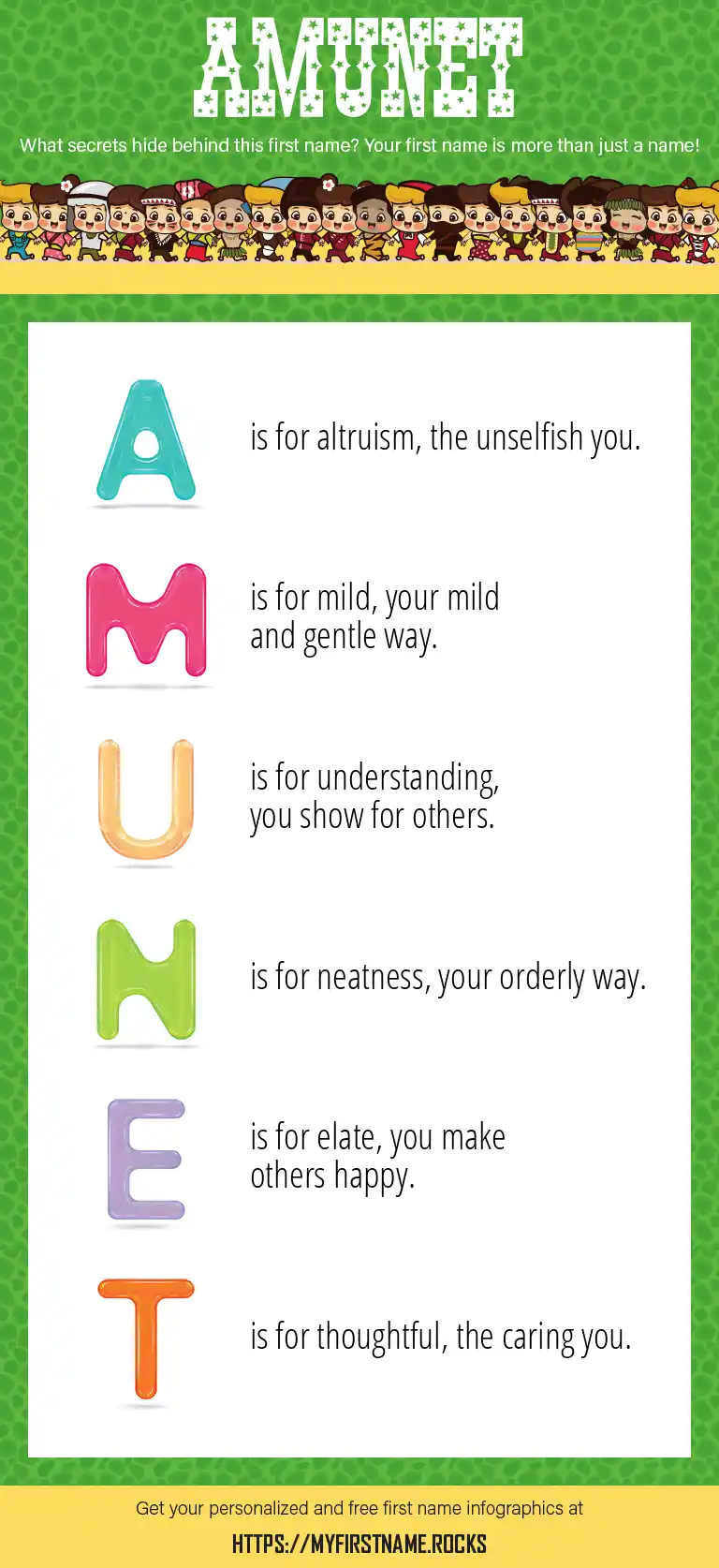 AMUNET

What secrets hide behind this first name? Your first name is more than just a name!

A is for altruism, the unselfish you.

M is for mild, your mild and gentle way.

U is for understanding, you show for others.

N is for neatness, your orderly way.

E is for elate, you make others happy.

T is for thoughtful, the caring you.

Get your personalized and free first name infographics at

HTTPS://MYFIRSTNAME.ROCKS