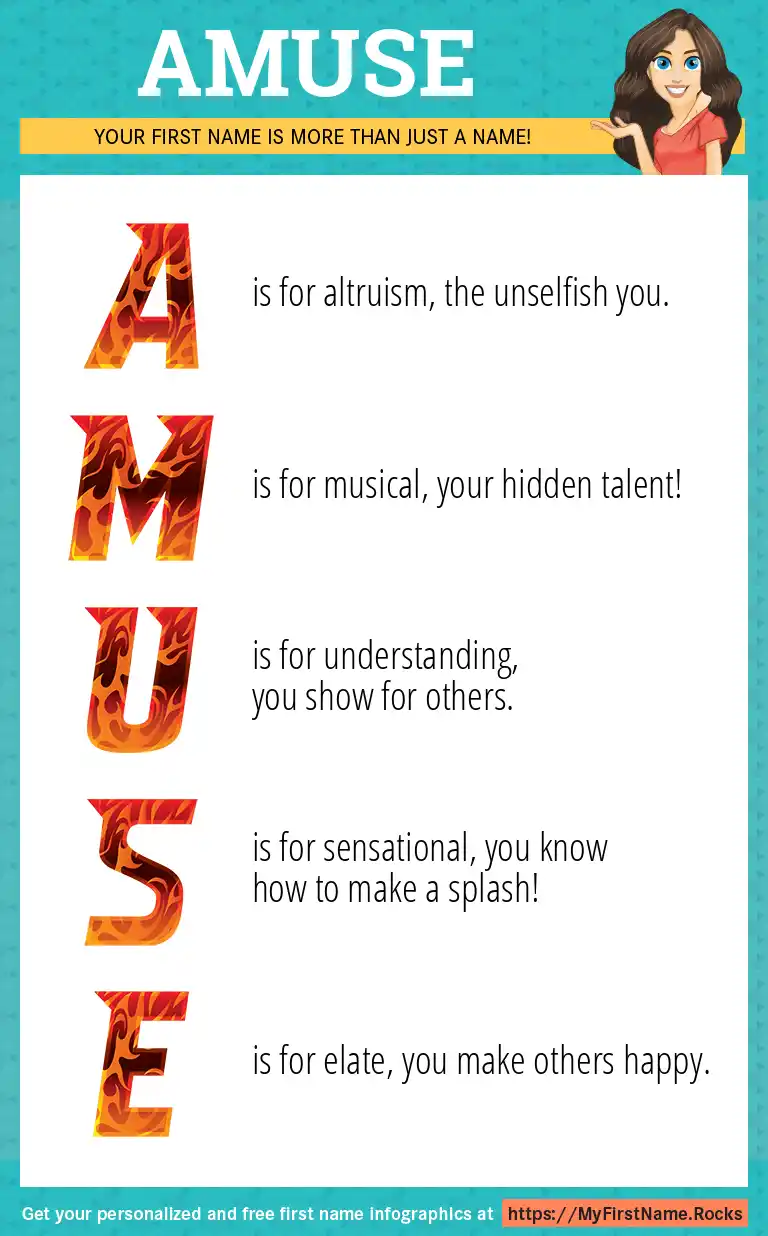 AMUSE

YOUR FIRST NAME IS MORE THAN JUST A NAME!

A is for altruism, the unselfish you.

M is for musical, your hidden talent!

U is for understanding, you show for others.

S is for sensational, you know how to make a splash!

E is for elate, you make others happy.

Get your personalized and free first name infographics at https://MyFirstName.Rocks