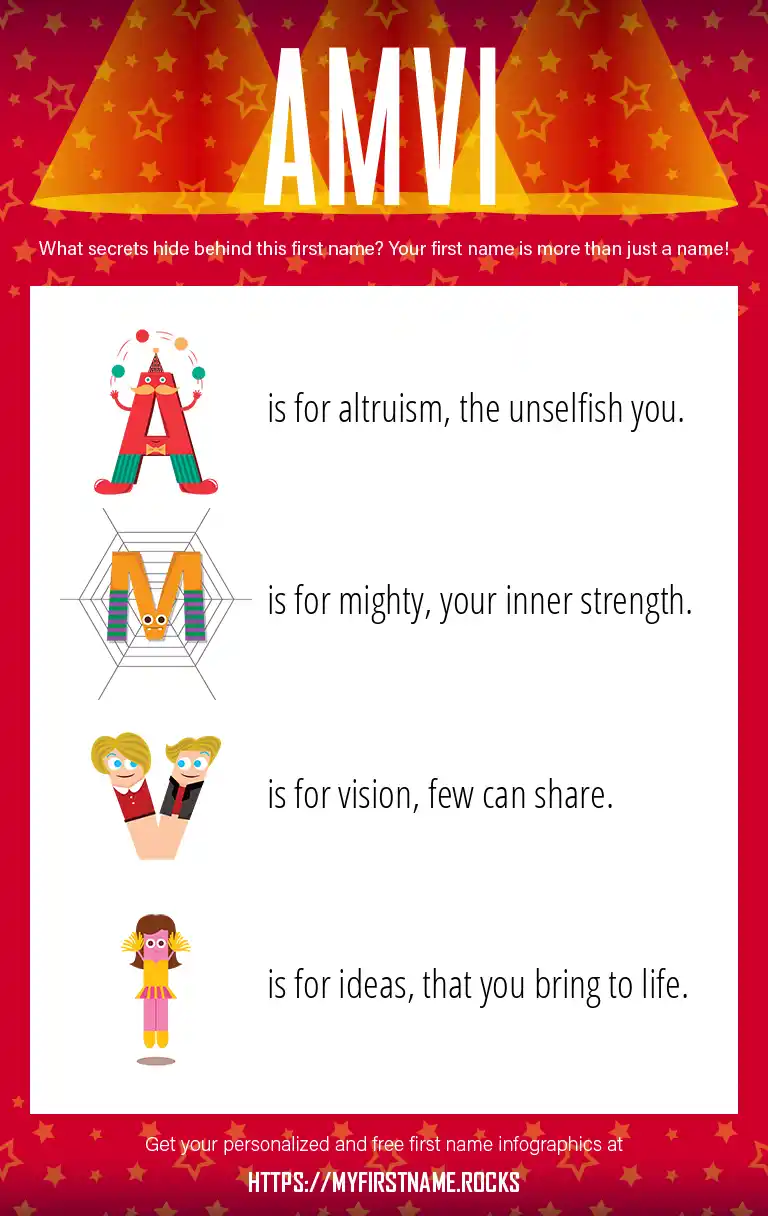 AMVI

What secrets hide behind this first name? Your first name is more than just a name!

A is for altruism, the unselfish you.

M is for mighty, your inner strength.

V is for vision, few can share.

I is for ideas, that you bring to life.

Get your personalized and free first name infographics at

HTTPS://MYFIRSTNAME.ROCKS