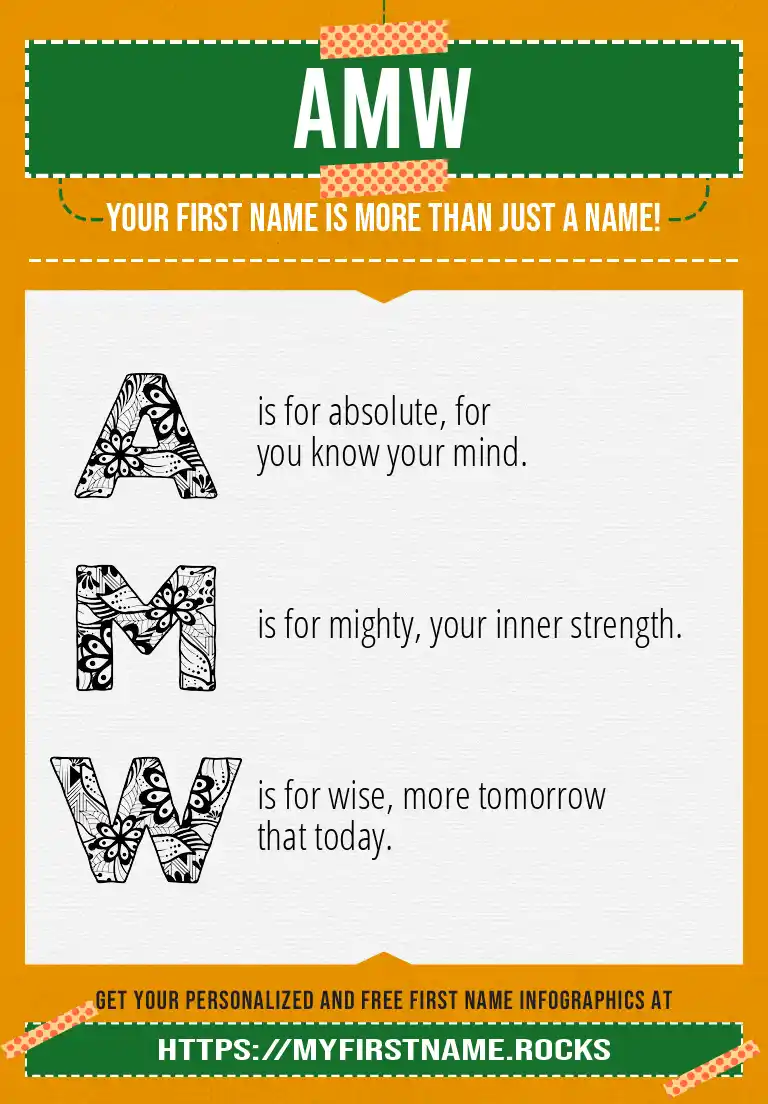 AMW

YOUR FIRST NAME IS MORE THAN JUST A NAME!

A is for absolute, for you know your mind.

M is for mighty, your inner strength.

W is for wise, more tomorrow that today.

GET YOUR PERSONALIZED AND FREE FIRST NAME INFOGRAPHICS AT

HTTPS://MYFIRSTNAME.ROCKS