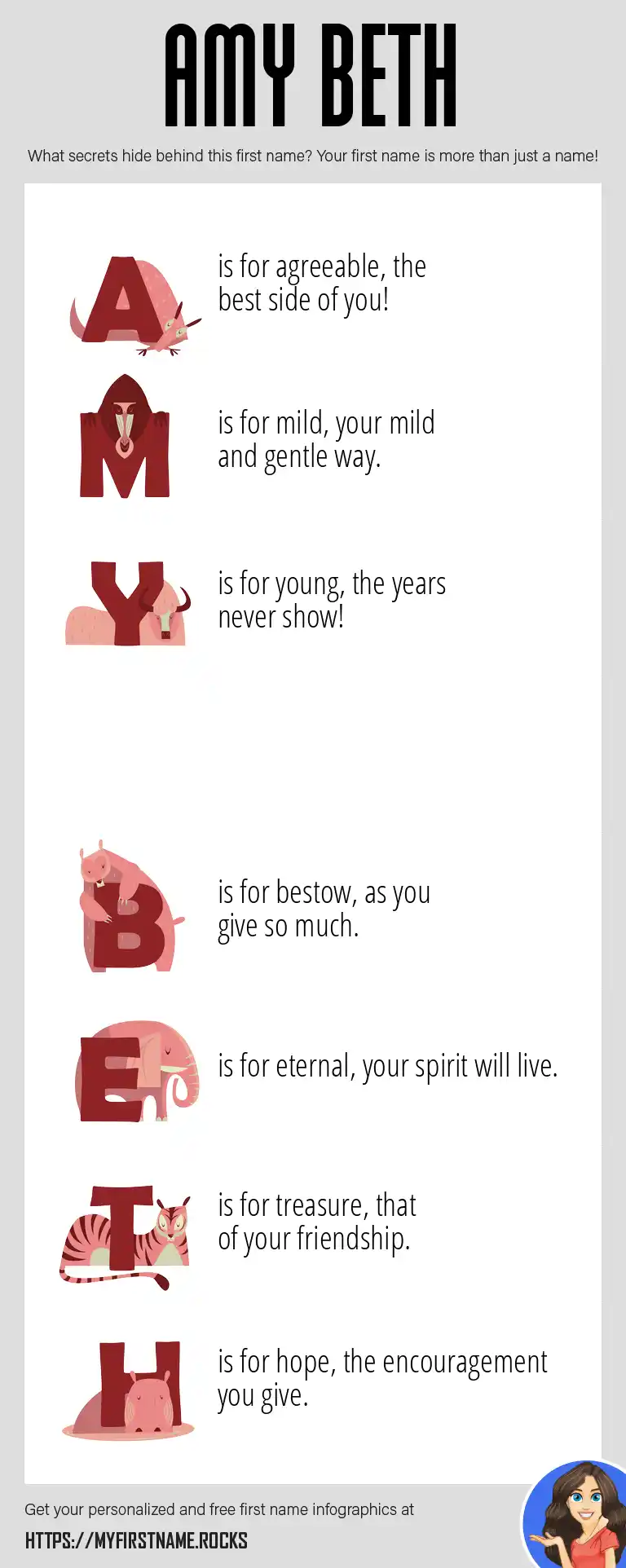 AMY BETH

What secrets hide behind this first name? Your first name is more than just a name!

A is for agreeable, the best side of you!

M is for mild, your mild and gentle way.

Y is for young, the years never show!

B is for bestow, as you give so much.

E is for eternal, your spirit will live.

T is for treasure, that of your friendship.

H is for hope, the encouragement you give.

Get your personalized and free first name infographics at

HTTPS://MYFIRSTNAME.ROCKS