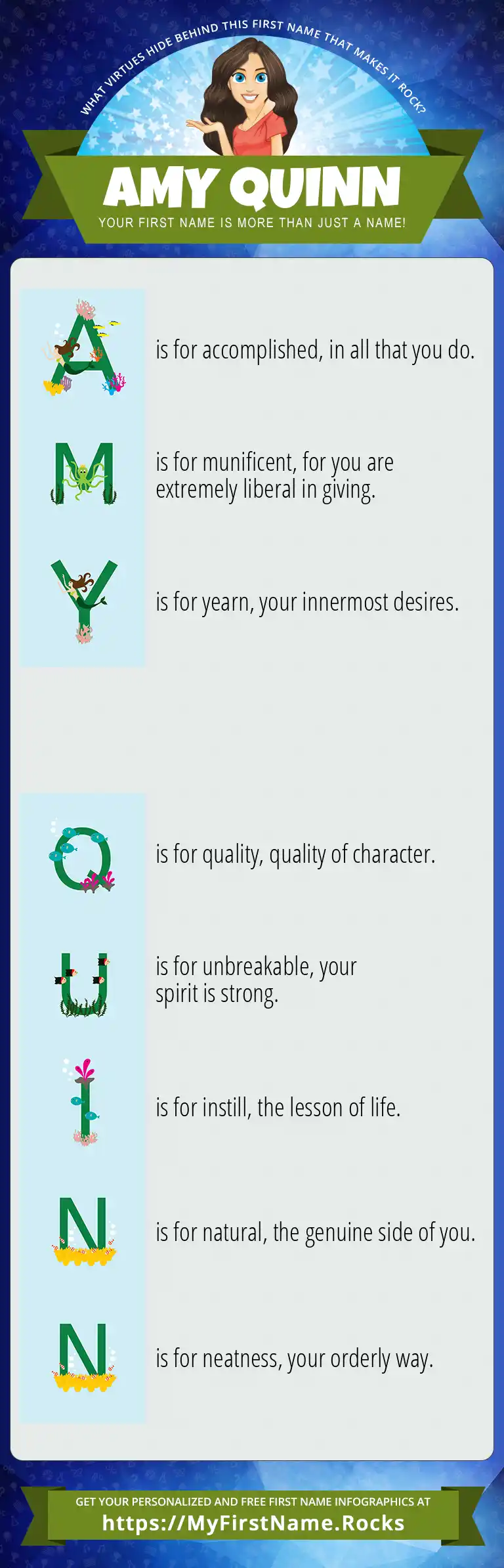 WHAT VIRTUES HIDE BEHIND THIS FIRST NAME THAT MAKES IT ROCK?

AMY QUINN

YOUR FIRST NAME IS MORE THAN JUST A NAME!

A is for accomplished, in all that you do.

M is for munificent, for you are extremely liberal in giving.

Y is for yearn, your innermost desires.

Q is for quality, quality of character.

U is for unbreakable, your spirit is strong.

I is for instill, the lesson of life.

N is for natural, the genuine side of you.

N is for neatness, your orderly way.

GET YOUR PERSONALIZED AND FREE FIRST NAME INFOGRAPHICS AT

https://MyFirstName.Rocks