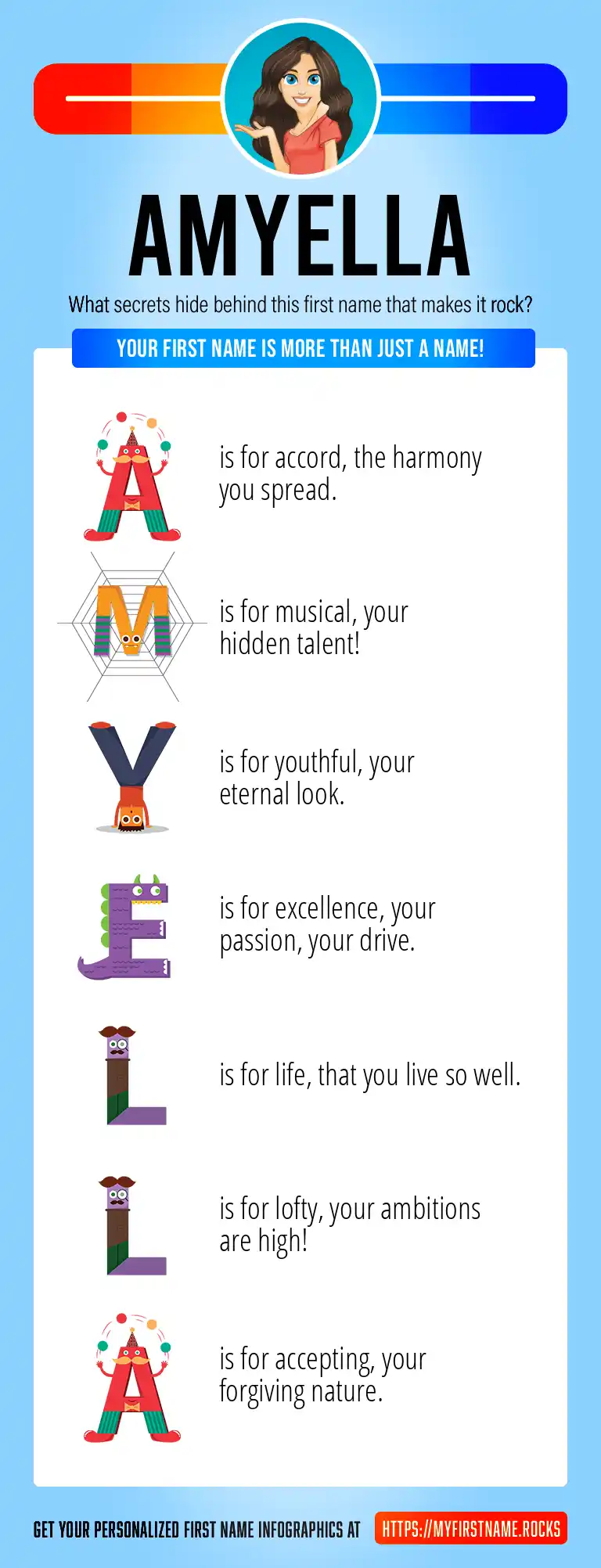 AMYELLA

What secrets hide behind this first name that makes it rock?

YOUR FIRST NAME IS MORE THAN JUST A NAME!

A is for accord, the harmony you spread.

M is for musical, your hidden talent!

Y is for youthful, your eternal look.

E is for excellence, your passion, your drive.

L is for life, that you live so well.

L is for lofty, your ambitions are high!

A is for accepting, your forgiving nature.

GET YOUR PERSONALIZED FIRST NAME INFOGRAPHICS AT HTTPS://MYFIRSTNAME.ROCKS