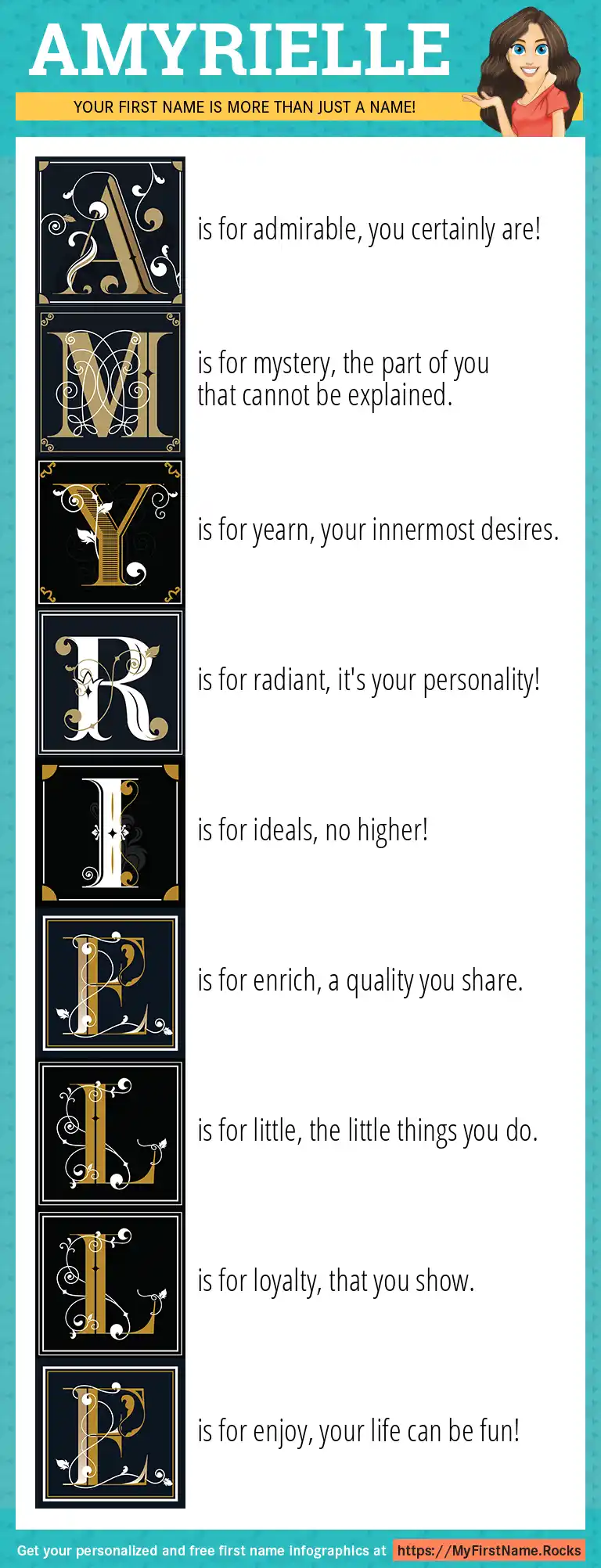 AMYRIELLE

YOUR FIRST NAME IS MORE THAN JUST A NAME!

A is for admirable, you certainly are!

M is for mystery, the part of you that cannot be explained.

Y is for yearn, your innermost desires.

R is for radiant, it's your personality!

I is for ideals, no higher!

E is for enrich, a quality you share.

L is for little, the little things you do.

L is for loyalty, that you show.

E is for enjoy, your life can be fun!

Get your personalized and free first name infographics at https://MyFirstName.Rocks