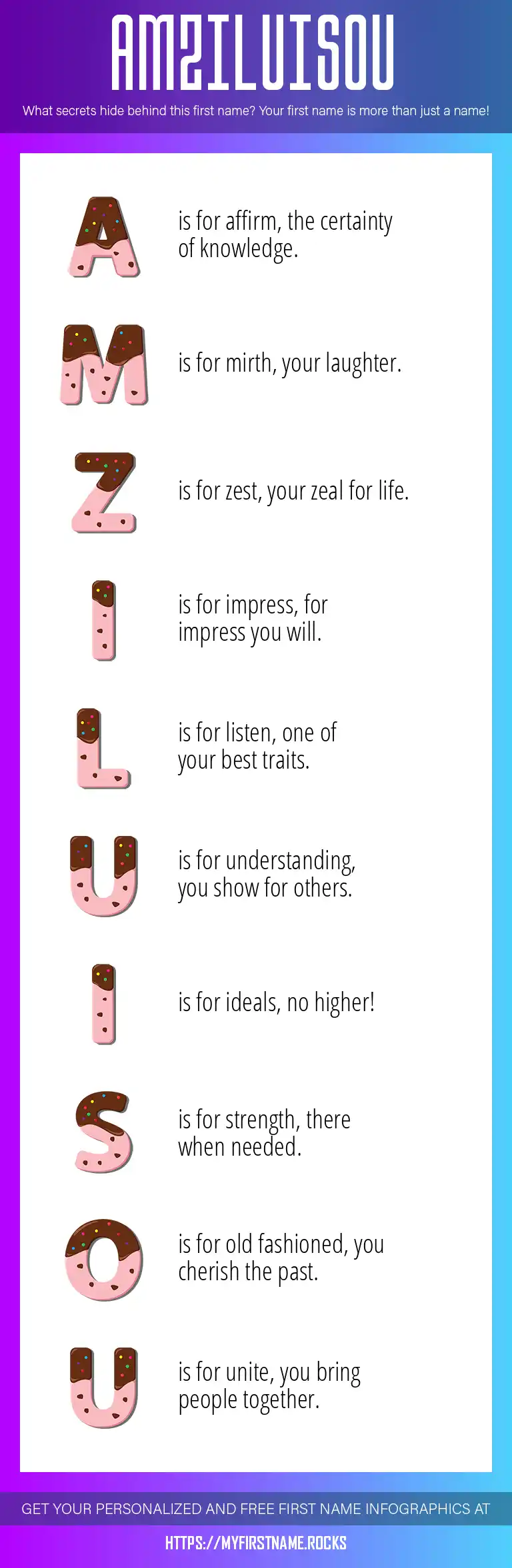 AMZILUISOU

What secrets hide behind this first name? Your first name is more than just a name!

A is for affirm, the certainty of knowledge.

M is for mirth, your laughter.

Z is for zest, your zeal for life.

I is for impress, for impress you will.

L is for listen, one of your best traits.

U is for understanding, you show for others.

I is for ideals, no higher!

S is for strength, there when needed.

O is for old fashioned, you cherish the past.

U is for unite, you bring people together.

GET YOUR PERSONALIZED AND FREE FIRST NAME INFOGRAPHICS AT

HTTPS://MYFIRSTNAME.ROCKS