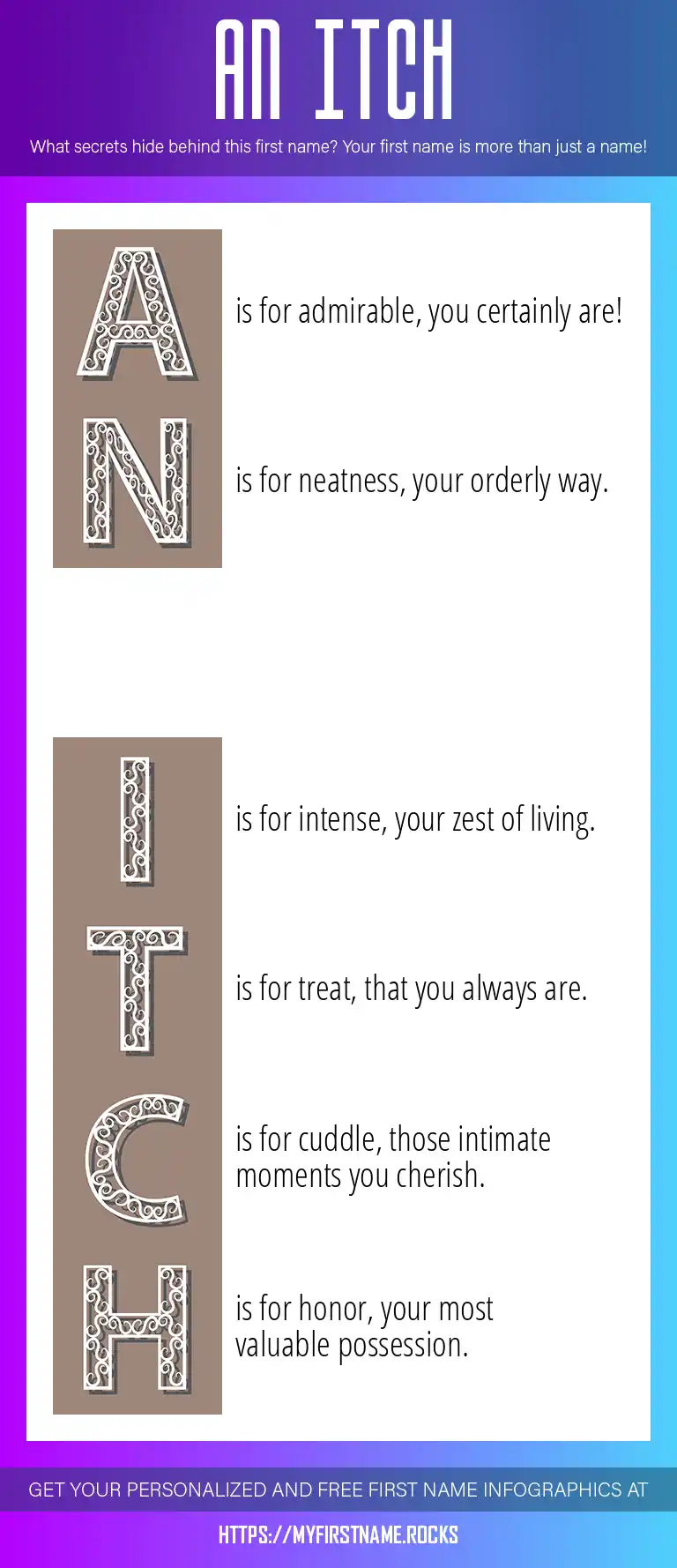 AN ITCH

What secrets hide behind this first name? Your first name is more than just a name!

A

is for admirable, you certainly are!

N

is for neatness, your orderly way.

I

is for intense, your zest of living.

T

is for treat, that you always are.

C

is for cuddle, those intimate moments you cherish.

H

is for honor, your most valuable possession.

GET YOUR PERSONALIZED AND FREE FIRST NAME INFOGRAPHICS AT

HTTPS://MYFIRSTNAME.ROCKS