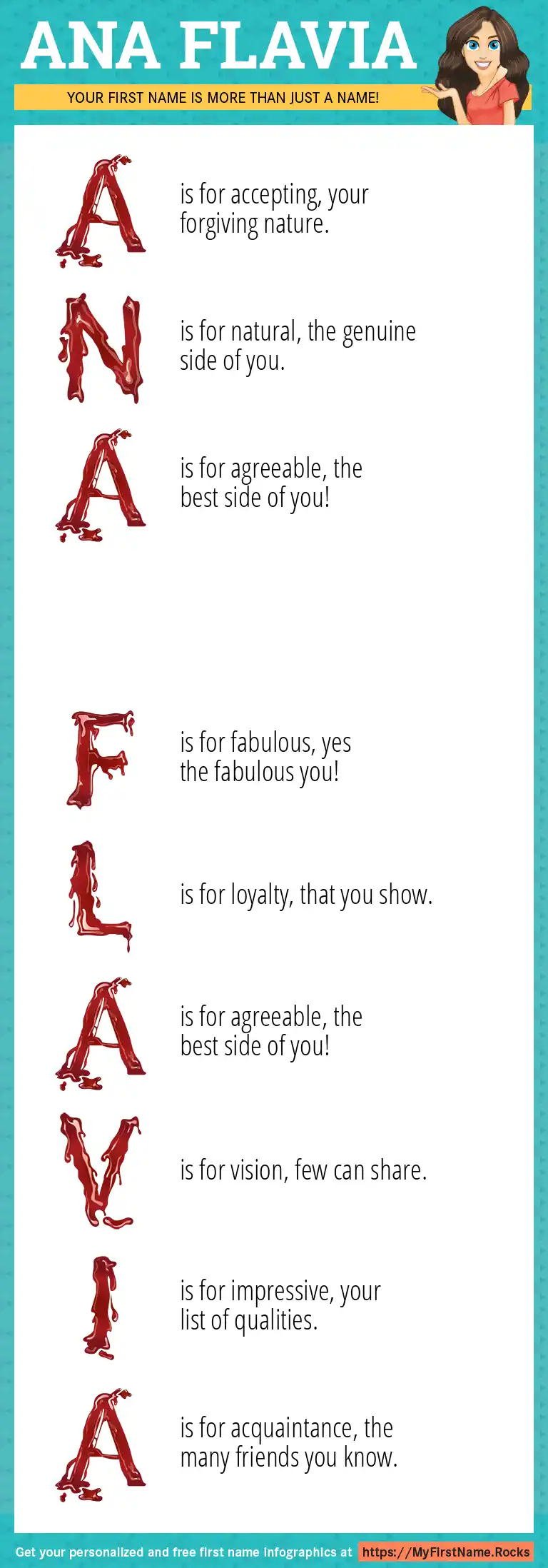 ANA FLAVIA

YOUR FIRST NAME IS MORE THAN JUST A NAME!

A is for accepting, your forgiving nature.

N is for natural, the genuine side of you.

A is for agreeable, the best side of you!

F is for fabulous, yes the fabulous you!

L is for loyalty, that you show.

A is for agreeable, the best side of you!

V is for vision, few can share.

I is for impressive, your list of qualities.

A is for acquaintance, the many friends you know.

Get your personalized and free first name infographics at https://MyFirstName.Rocks