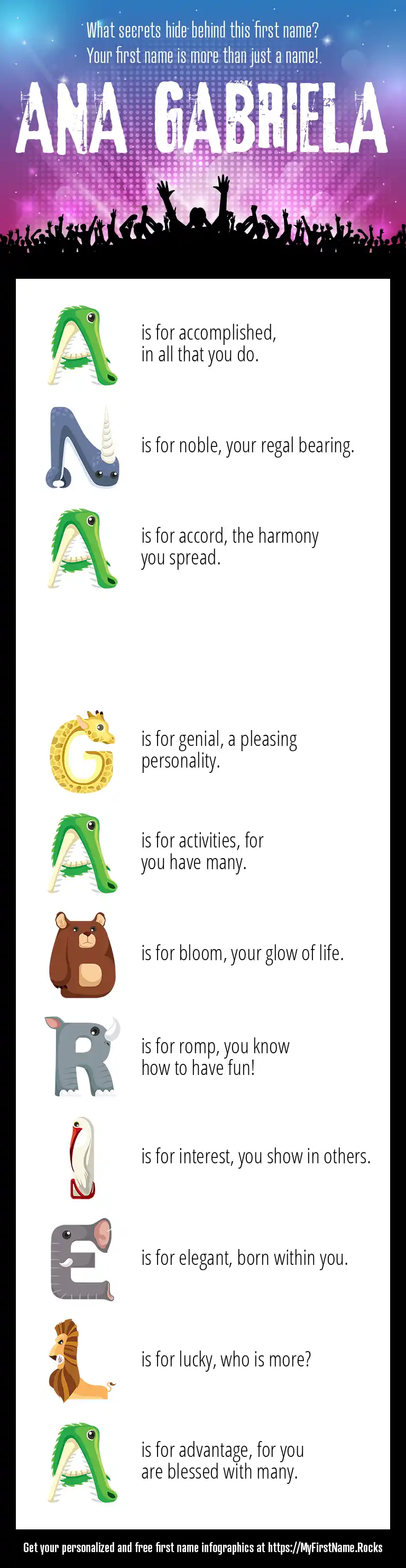 What secrets hide behind this first name?
Your first name is more than just a name!

ANA GABRIELA

A is for accomplished, in all that you do.

N is for noble, your regal bearing.

A is for accord, the harmony you spread.

G is for genial, a pleasing personality.

A is for activities, for you have many.

B is for bloom, your glow of life.

R is for romp, you know how to have fun!

I is for interest, you show in others.

E is for elegant, born within you.

L is for lucky, who is more?

A is for advantage, for you are blessed with many.

Get your personalized and free first name infographics at https://MyFirstName.Rocks