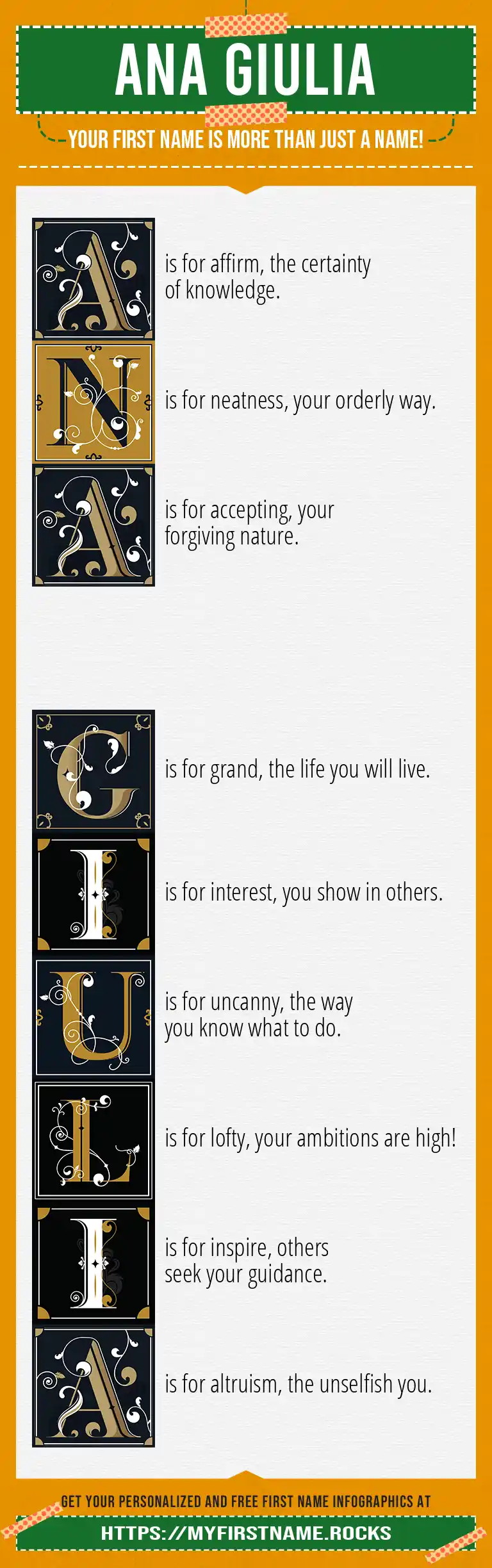 ANA GIULIA

YOUR FIRST NAME IS MORE THAN JUST A NAME!

A is for affirm, the certainty of knowledge.

N is for neatness, your orderly way.

A is for accepting, your forgiving nature.

G is for grand, the life you will live.

I is for interest, you show in others.

U is for uncanny, the way you know what to do.

L is for lofty, your ambitions are high!

I is for inspire, others seek your guidance.

A is for altruism, the unselfish you.

GET YOUR PERSONALIZED AND FREE FIRST NAME INFOGRAPHICS AT

HTTPS://MYFIRSTNAME.ROCKS