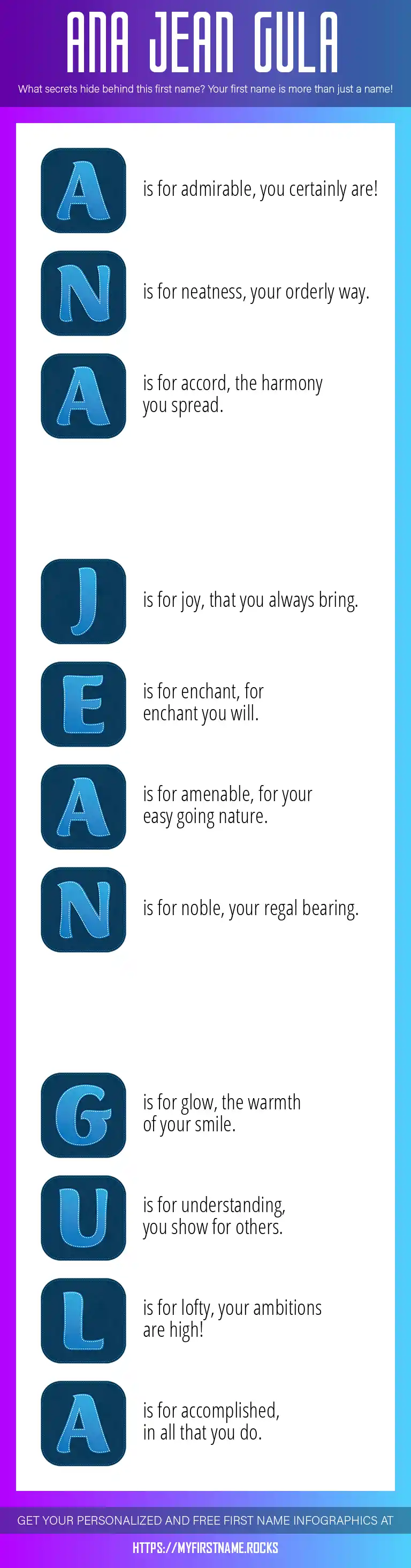 ANA JEAN GULA

What secrets hide behind this first name? Your first name is more than just a name!

A is for admirable, you certainly are!

N is for neatness, your orderly way.

A is for accord, the harmony you spread.

J is for joy, that you always bring.

E is for enchant, for enchant you will.

A is for amenable, for your easy going nature.

N is for noble, your regal bearing.

G is for glow, the warmth of your smile.

U is for understanding, you show for others.

L is for lofty, your ambitions are high!

A is for accomplished, in all that you do.

GET YOUR PERSONALIZED AND FREE FIRST NAME INFOGRAPHICS AT

HTTPS://MYFIRSTNAME.ROCKS