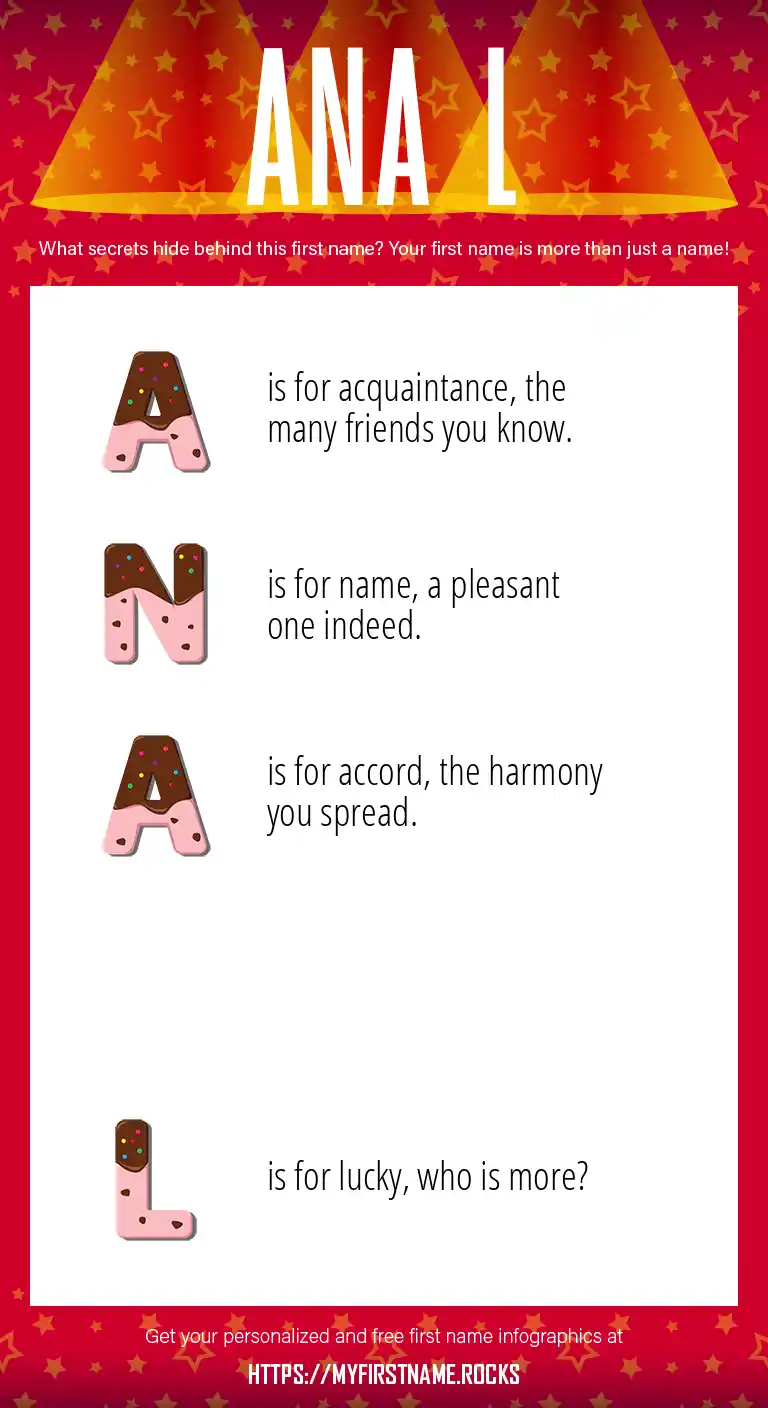 ANA L

What secrets hide behind this first name? Your first name is more than just a name!

A is for acquaintance, the many friends you know.

N is for name, a pleasant one indeed.

A is for accord, the harmony you spread.

L is for lucky, who is more?

Get your personalized and free first name infographics at

HTTPS://MYFIRSTNAME.ROCKS