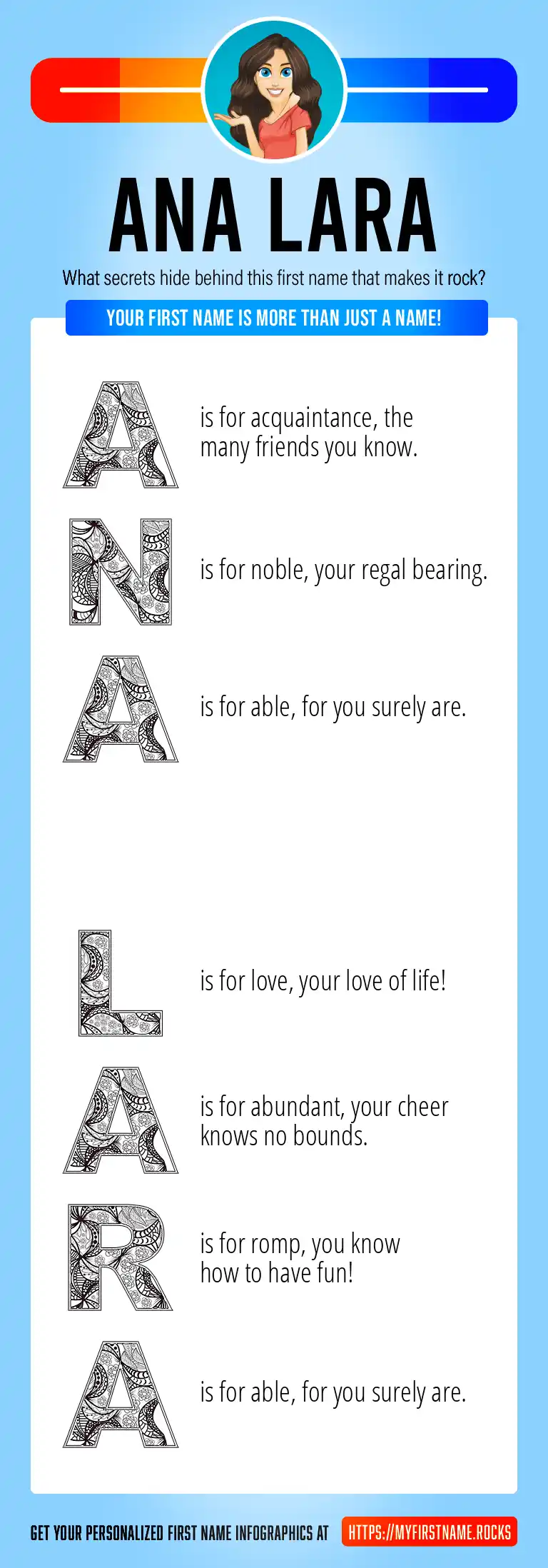 ANA LARA

What secrets hide behind this first name that makes it rock?

YOUR FIRST NAME IS MORE THAN JUST A NAME!

A is for acquaintance, the many friends you know.

N is for noble, your regal bearing.

A is for able, for you surely are.

L is for love, your love of life!

A is for abundant, your cheer knows no bounds.

R is for romp, you know how to have fun!

A is for able, for you surely are.

GET YOUR PERSONALIZED FIRST NAME INFOGRAPHICS AT HTTPS://MYFIRSTNAME.ROCKS