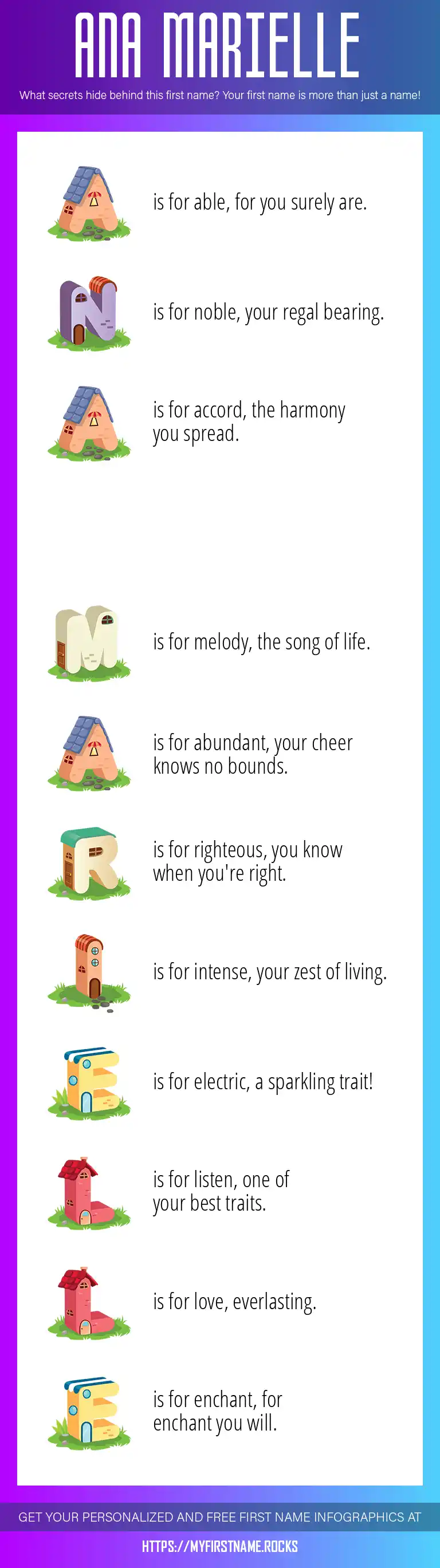 ANA MARIELLE

What secrets hide behind this first name? Your first name is more than just a name!

A is for able, for you surely are.

N is for noble, your regal bearing.

A is for accord, the harmony you spread.

M is for melody, the song of life.

A is for abundant, your cheer knows no bounds.

R is for righteous, you know when you're right.

I is for intense, your zest of living.

E is for electric, a sparkling trait!

L is for listen, one of your best traits.

L is for love, everlasting.

E is for enchant, for enchant you will.

GET YOUR PERSONALIZED AND FREE FIRST NAME INFOGRAPHICS AT

HTTPS://MYFIRSTNAME.ROCKS