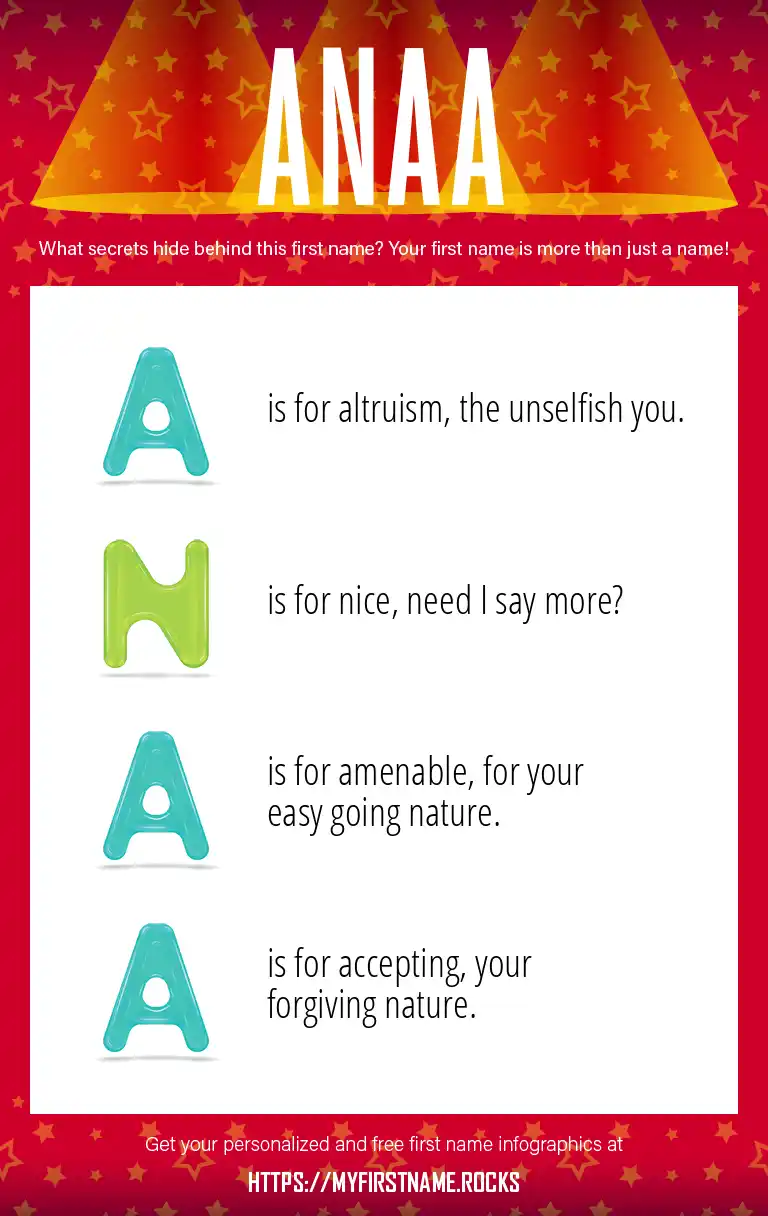 ANAA

What secrets hide behind this first name? Your first name is more than just a name!

A is for altruism, the unselfish you.

N is for nice, need I say more?

A is for amenable, for your easy going nature.

A is for accepting, your forgiving nature.

Get your personalized and free first name infographics at

HTTPS://MYFIRSTNAME.ROCKS