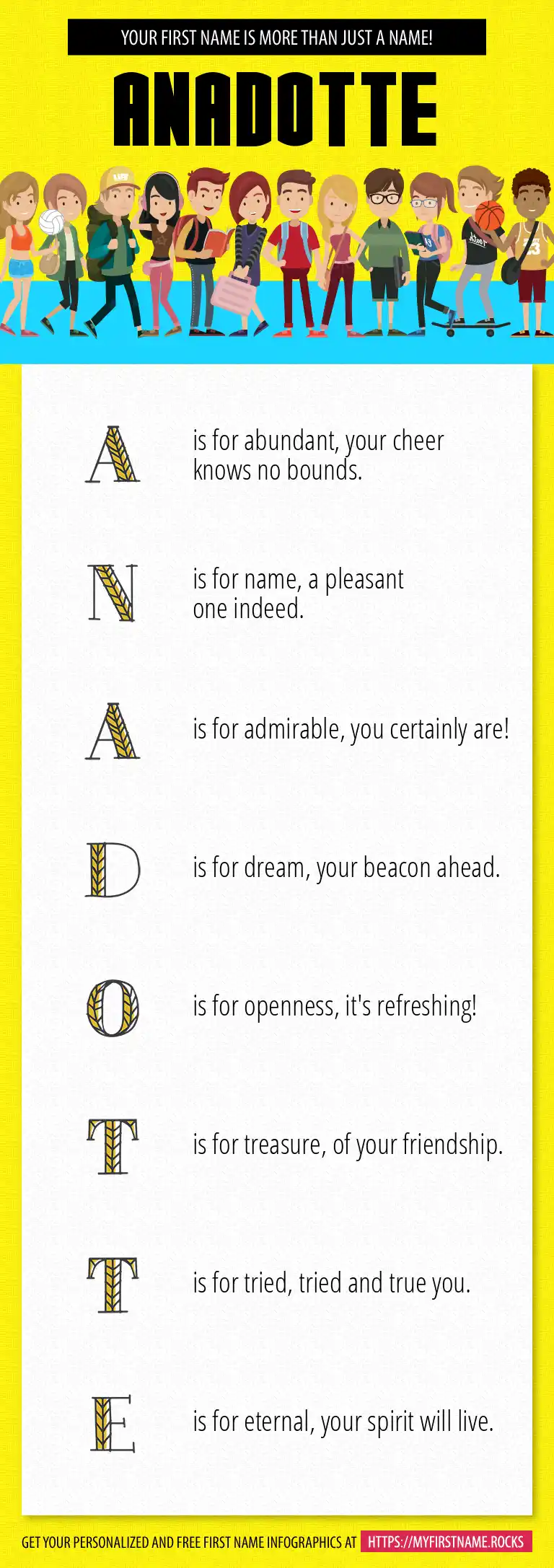 YOUR FIRST NAME IS MORE THAN JUST A NAME!

ANADOTTE

A is for abundant, your cheer knows no bounds.

N is for name, a pleasant one indeed.

A is for admirable, you certainly are!

D is for dream, your beacon ahead.

O is for openness, it's refreshing!

T is for treasure, of your friendship.

T is for tried, tried and true you.

E is for eternal, your spirit will live.

GET YOUR PERSONALIZED AND FREE FIRST NAME INFOGRAPHICS AT HTTPS://MYFIRSTNAME.ROCKS