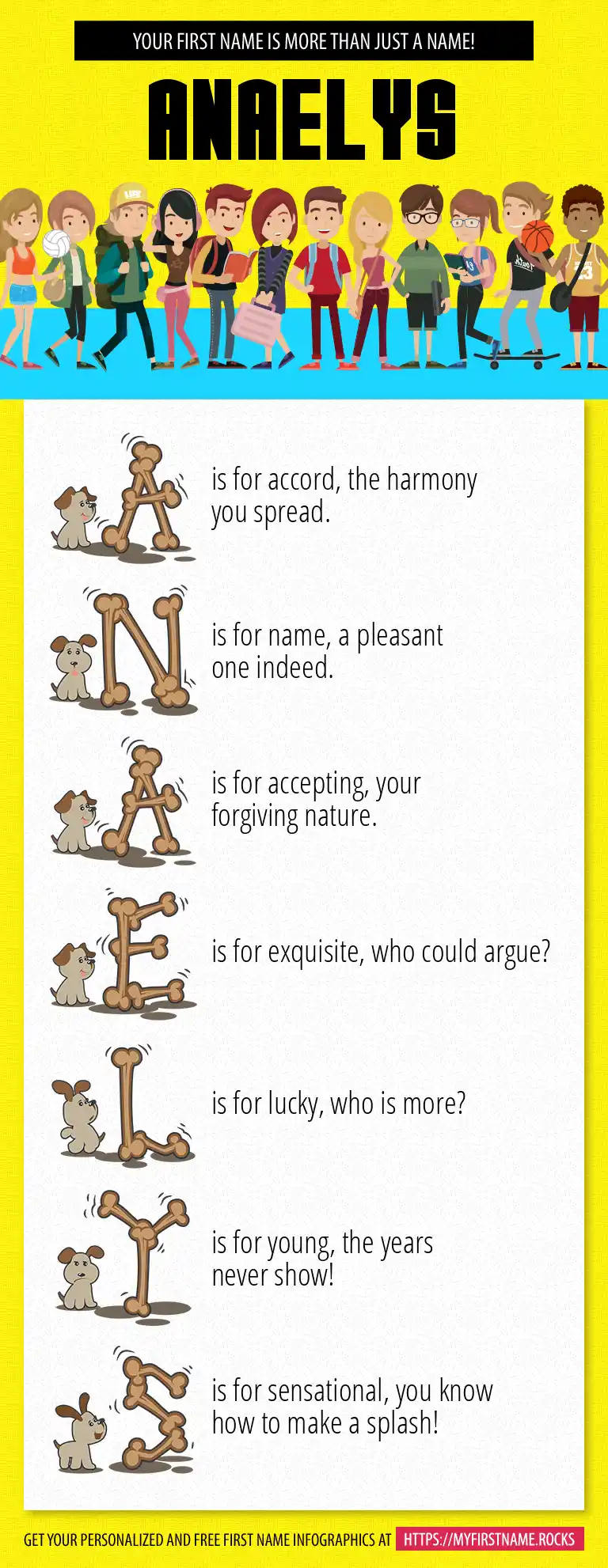 YOUR FIRST NAME IS MORE THAN JUST A NAME!

ANAELYS

A is for accord, the harmony you spread.

N is for name, a pleasant one indeed.

A is for accepting, your forgiving nature.

E is for exquisite, who could argue?

L is for lucky, who is more?

Y is for young, the years never show!

S is for sensational, you know how to make a splash!

GET YOUR PERSONALIZED AND FREE FIRST NAME INFOGRAPHICS AT HTTPS://MYFIRSTNAME.ROCKS