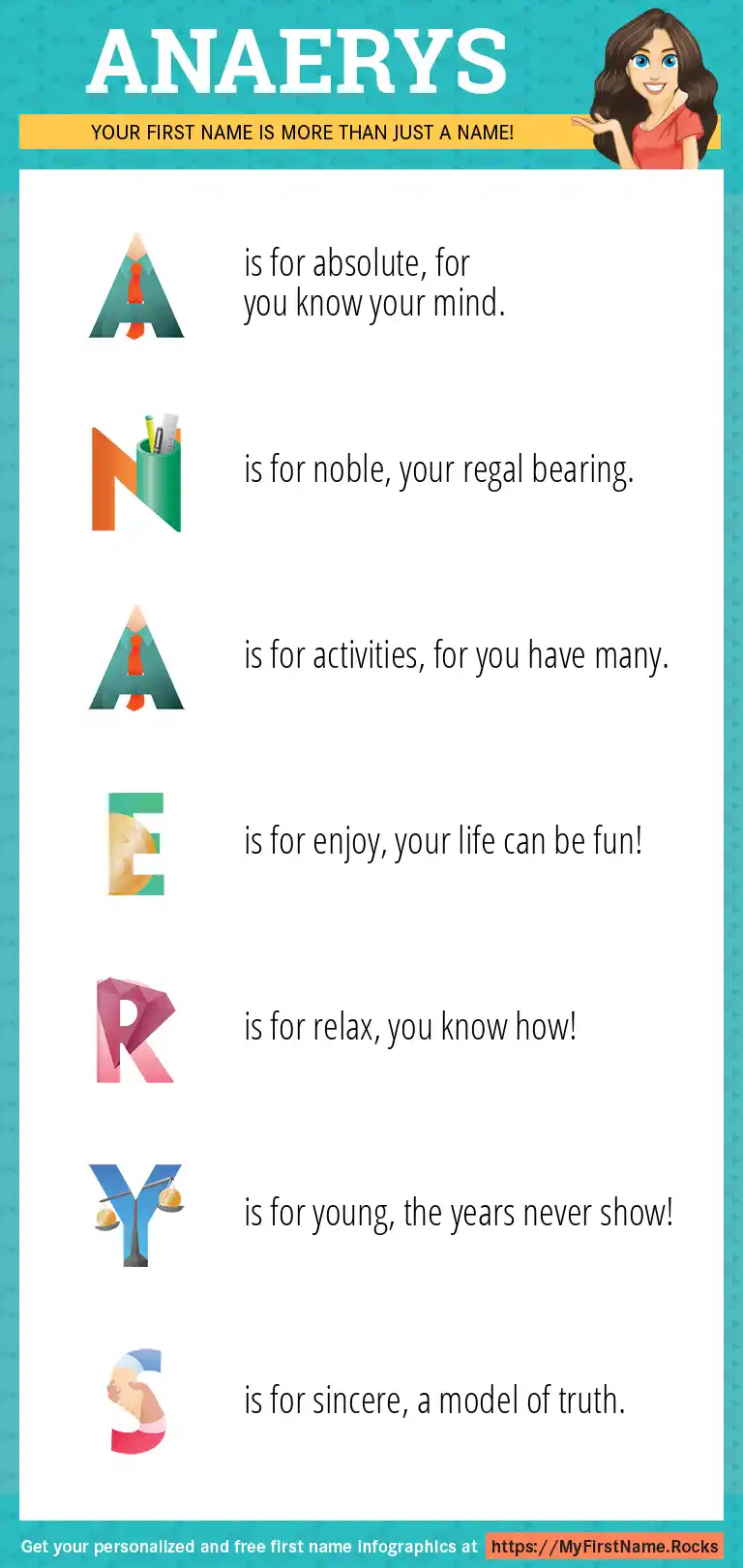 ANAERYS

YOUR FIRST NAME IS MORE THAN JUST A NAME!

A is for absolute, for you know your mind.

N is for noble, your regal bearing.

A is for activities, for you have many.

E is for enjoy, your life can be fun!

R is for relax, you know how!

Y is for young, the years never show!

S is for sincere, a model of truth.

Get your personalized and free first name infographics at https://MyFirstName.Rocks