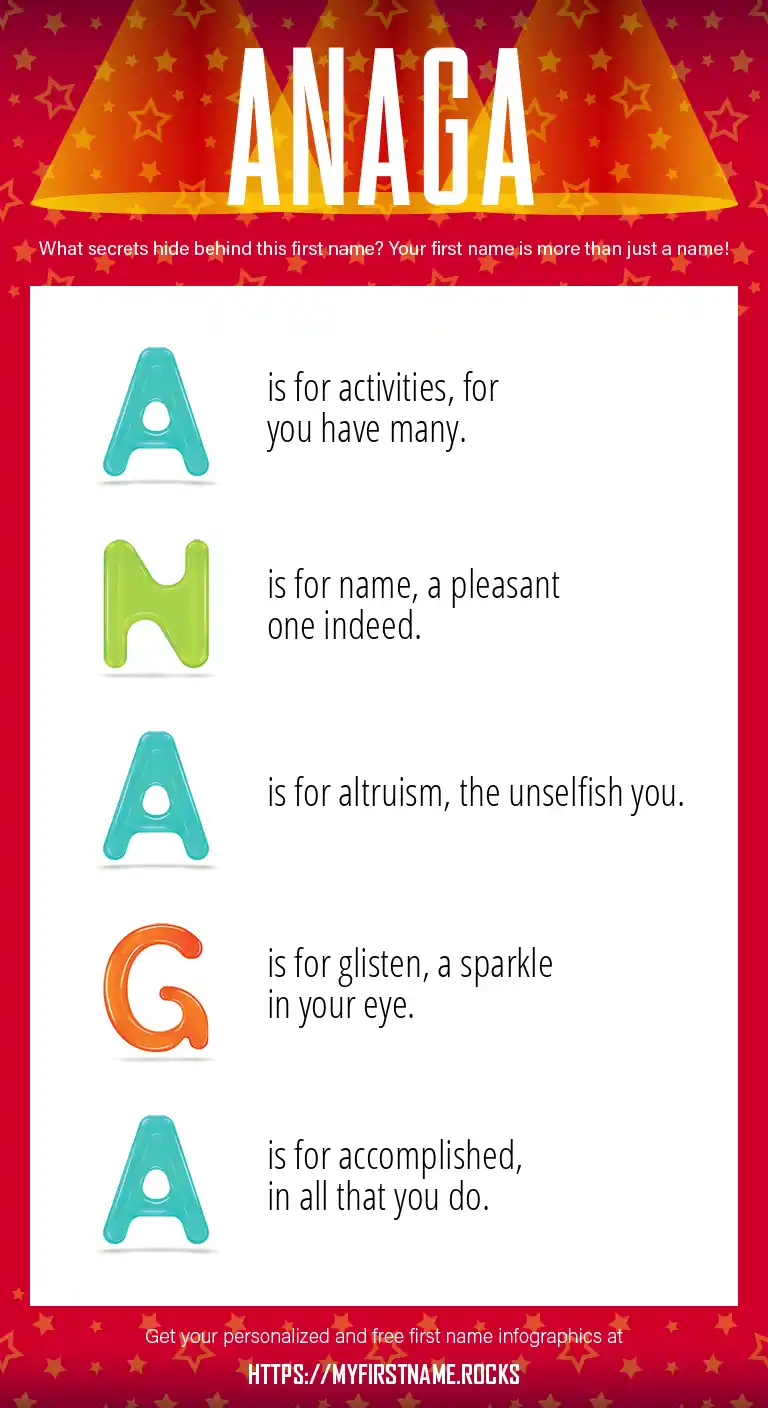 ANAGA

What secrets hide behind this first name? Your first name is more than just a name!

A is for activities, for you have many.

N is for name, a pleasant one indeed.

A is for altruism, the unselfish you.

G is for glisten, a sparkle in your eye.

A is for accomplished, in all that you do.

Get your personalized and free first name infographics at

HTTPS://MYFIRSTNAME.ROCKS