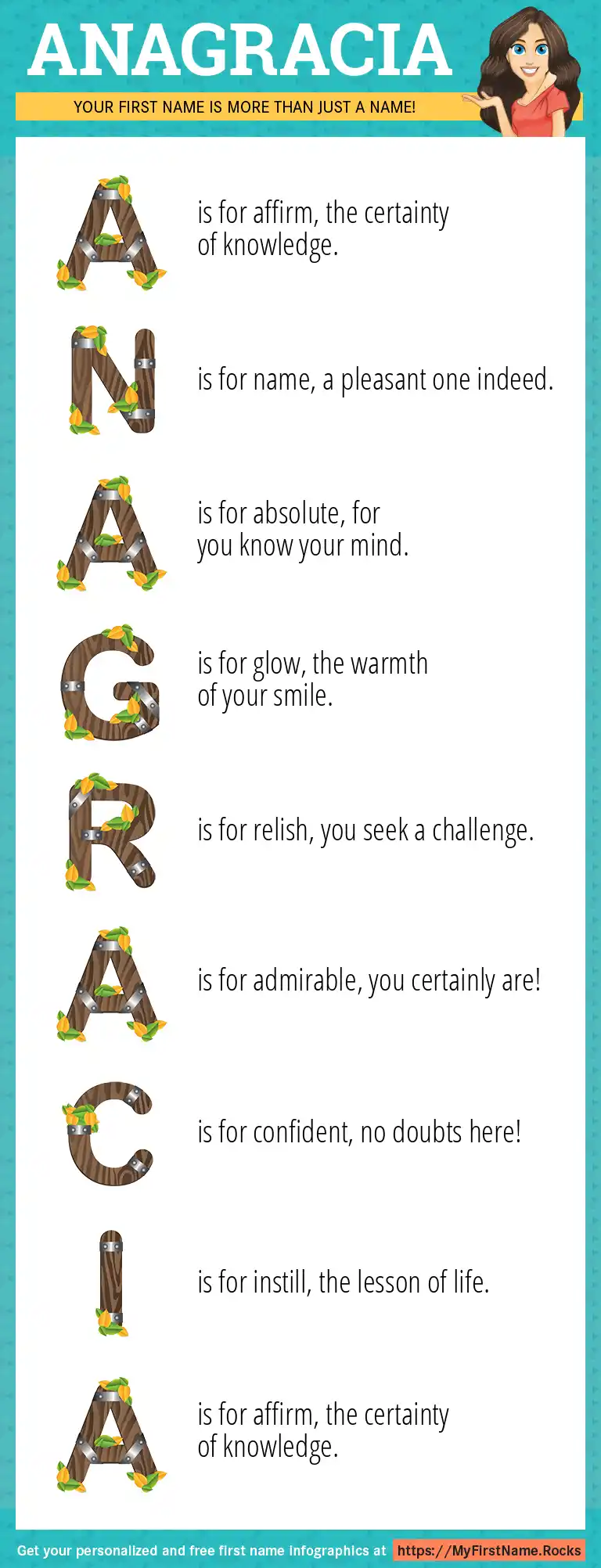 ANAGRACIA

YOUR FIRST NAME IS MORE THAN JUST A NAME!

A is for affirm, the certainty of knowledge.

N is for name, a pleasant one indeed.

A is for absolute, for you know your mind.

G is for glow, the warmth of your smile.

R is for relish, you seek a challenge.

A is for admirable, you certainly are!

C is for confident, no doubts here!

I is for instill, the lesson of life.

A is for affirm, the certainty of knowledge.

Get your personalized and free first name infographics at https://MyFirstName.Rocks