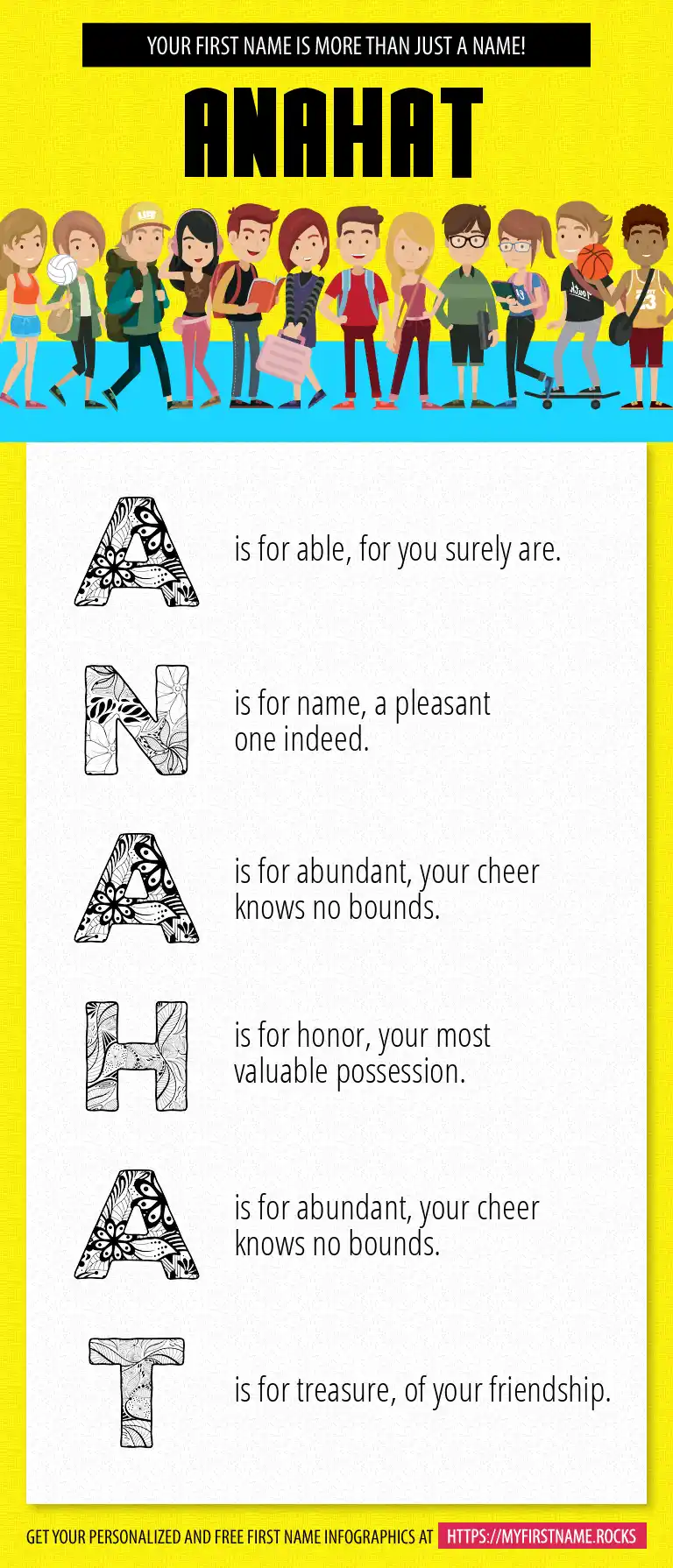 YOUR FIRST NAME IS MORE THAN JUST A NAME!

ANAHAT

A is for able, for you surely are.

N is for name, a pleasant one indeed.

A is for abundant, your cheer knows no bounds.

H is for honor, your most valuable possession.

A is for abundant, your cheer knows no bounds.

T is for treasure, of your friendship.

GET YOUR PERSONALIZED AND FREE FIRST NAME INFOGRAPHICS AT HTTPS://MYFIRSTNAME.ROCKS