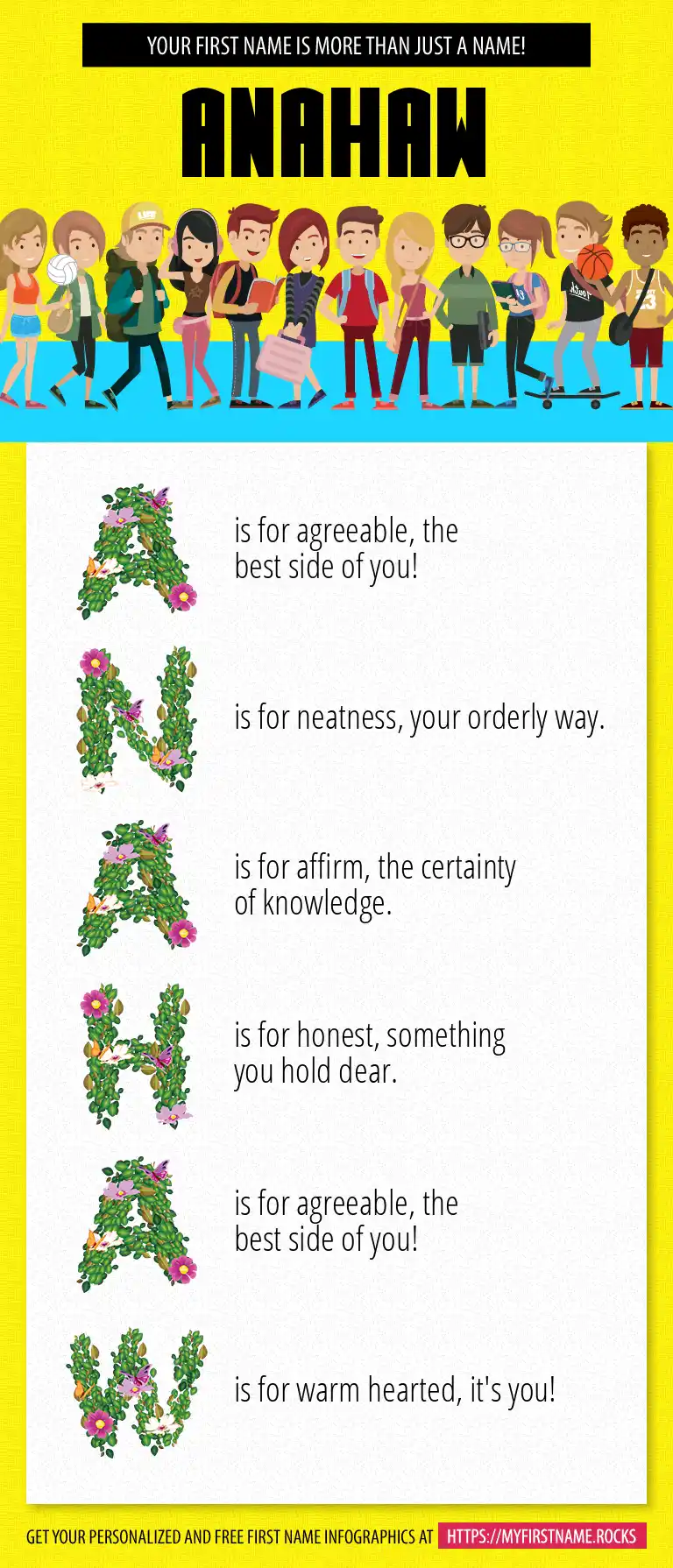 YOUR FIRST NAME IS MORE THAN JUST A NAME!

ANAHAW

A is for agreeable, the best side of you!

N is for neatness, your orderly way.

A is for affirm, the certainty of knowledge.

H is for honest, something you hold dear.

A is for agreeable, the best side of you!

W is for warm hearted, it's you!

GET YOUR PERSONALIZED AND FREE FIRST NAME INFOGRAPHICS AT HTTPS://MYFIRSTNAME.ROCKS