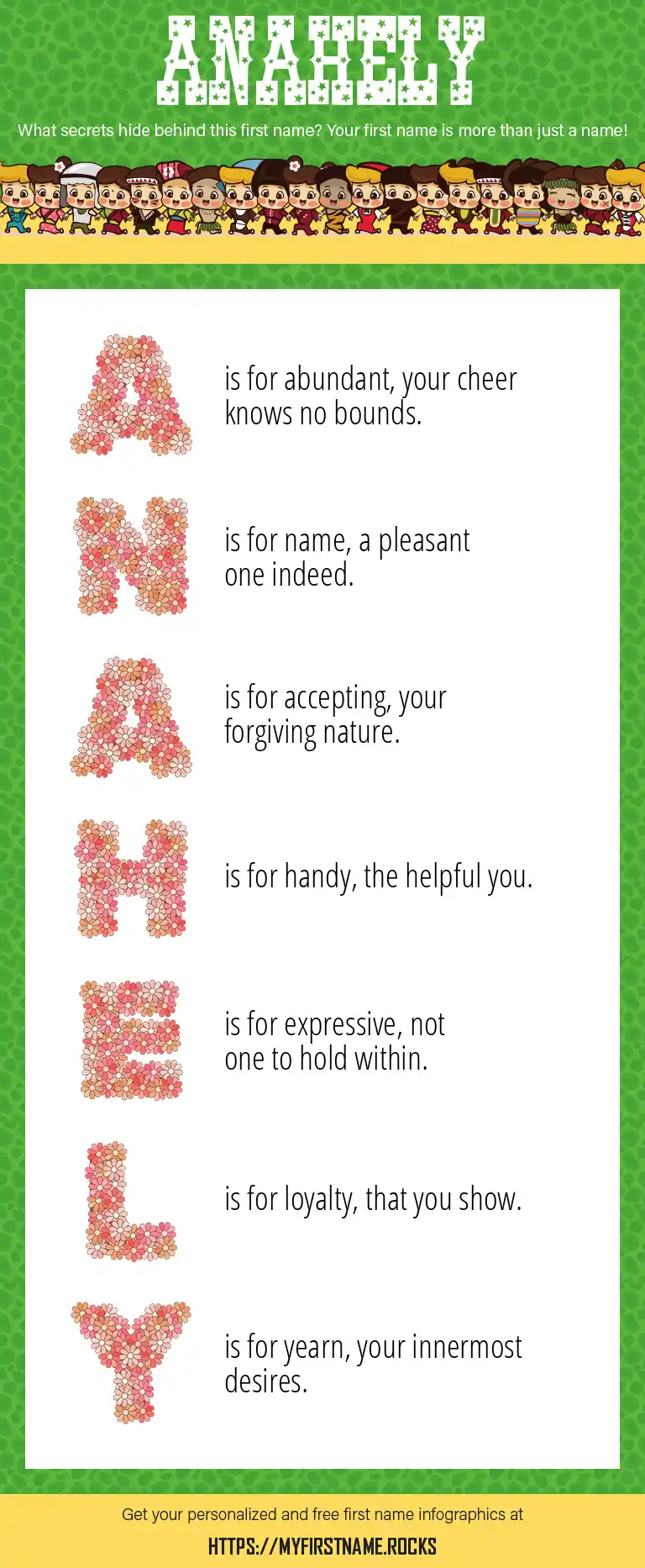 ANAHELY

What secrets hide behind this first name? Your first name is more than just a name!

A is for abundant, your cheer knows no bounds.

N is for name, a pleasant one indeed.

A is for accepting, your forgiving nature.

H is for handy, the helpful you.

E is for expressive, not one to hold within.

L is for loyalty, that you show.

Y is for yearn, your innermost desires.

Get your personalized and free first name infographics at

HTTPS://MYFIRSTNAME.ROCKS