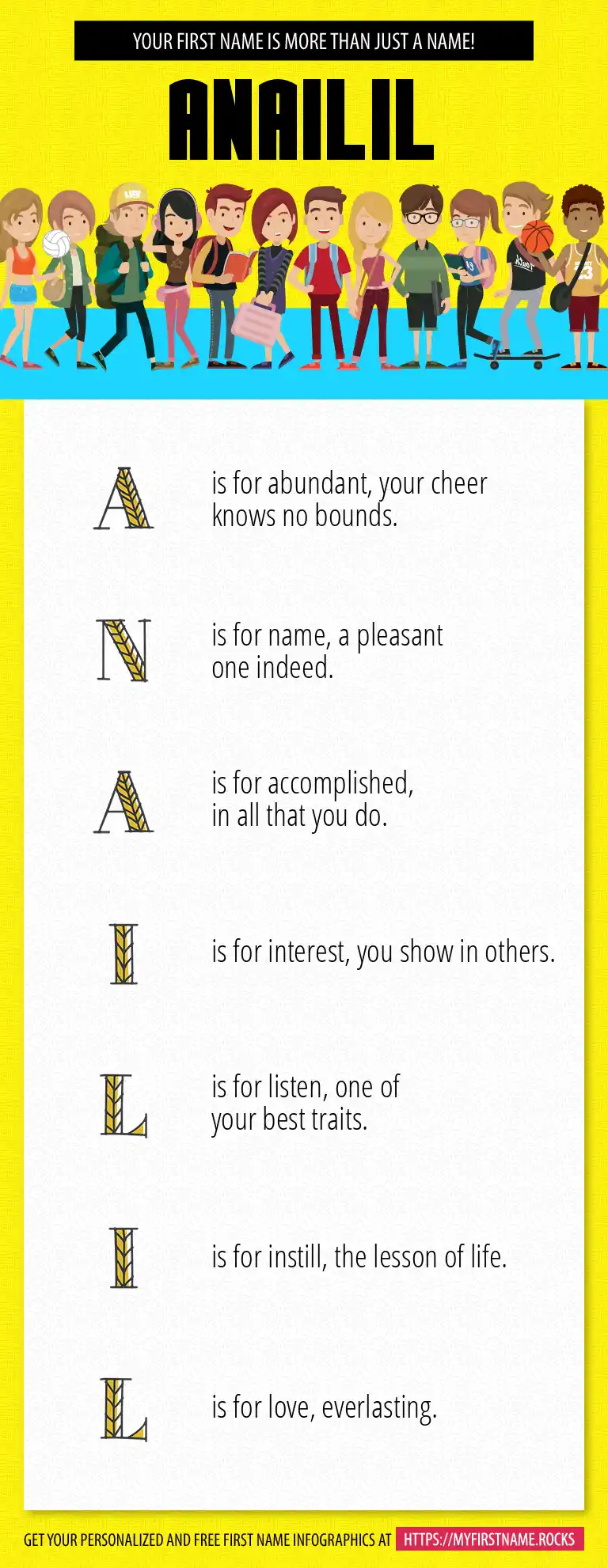 YOUR FIRST NAME IS MORE THAN JUST A NAME!

ANAILIL

A is for abundant, your cheer knows no bounds.

N is for name, a pleasant one indeed.

A is for accomplished, in all that you do.

I is for interest, you show in others.

L is for listen, one of your best traits.

I is for instill, the lesson of life.

L is for love, everlasting.

GET YOUR PERSONALIZED AND FREE FIRST NAME INFOGRAPHICS AT HTTPS://MYFIRSTNAME.ROCKS