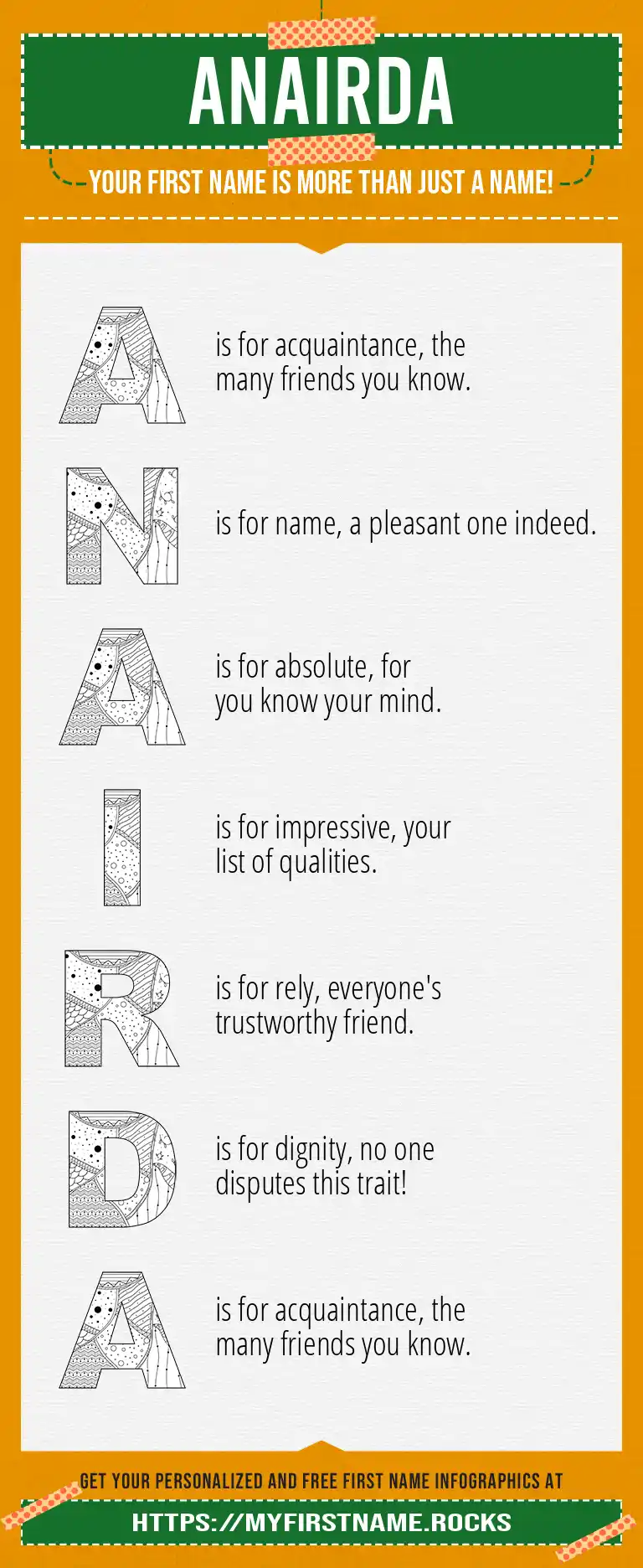 ANAIRDA

YOUR FIRST NAME IS MORE THAN JUST A NAME!

A is for acquaintance, the many friends you know.

N is for name, a pleasant one indeed.

A is for absolute, for you know your mind.

I is for impressive, your list of qualities.

R is for rely, everyone's trustworthy friend.

D is for dignity, no one disputes this trait!

A is for acquaintance, the many friends you know.

GET YOUR PERSONALIZED AND FREE FIRST NAME INFOGRAPHICS AT

HTTPS://MYFIRSTNAME.ROCKS