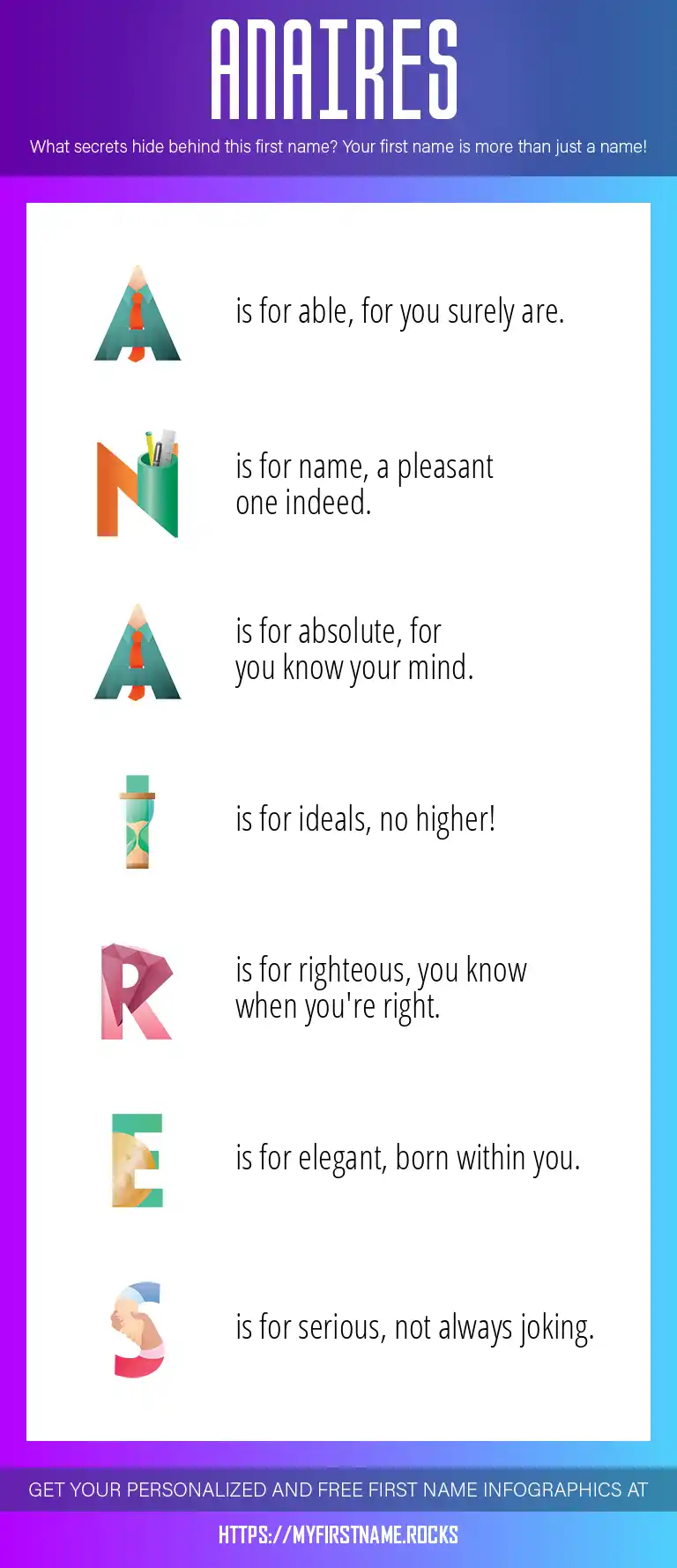 ANAIRES

What secrets hide behind this first name? Your first name is more than just a name!

A is for able, for you surely are.

N is for name, a pleasant one indeed.

A is for absolute, for you know your mind.

I is for ideals, no higher!

R is for righteous, you know when you're right.

E is for elegant, born within you.

S is for serious, not always joking.

GET YOUR PERSONALIZED AND FREE FIRST NAME INFOGRAPHICS AT

HTTPS://MYFIRSTNAME.ROCKS