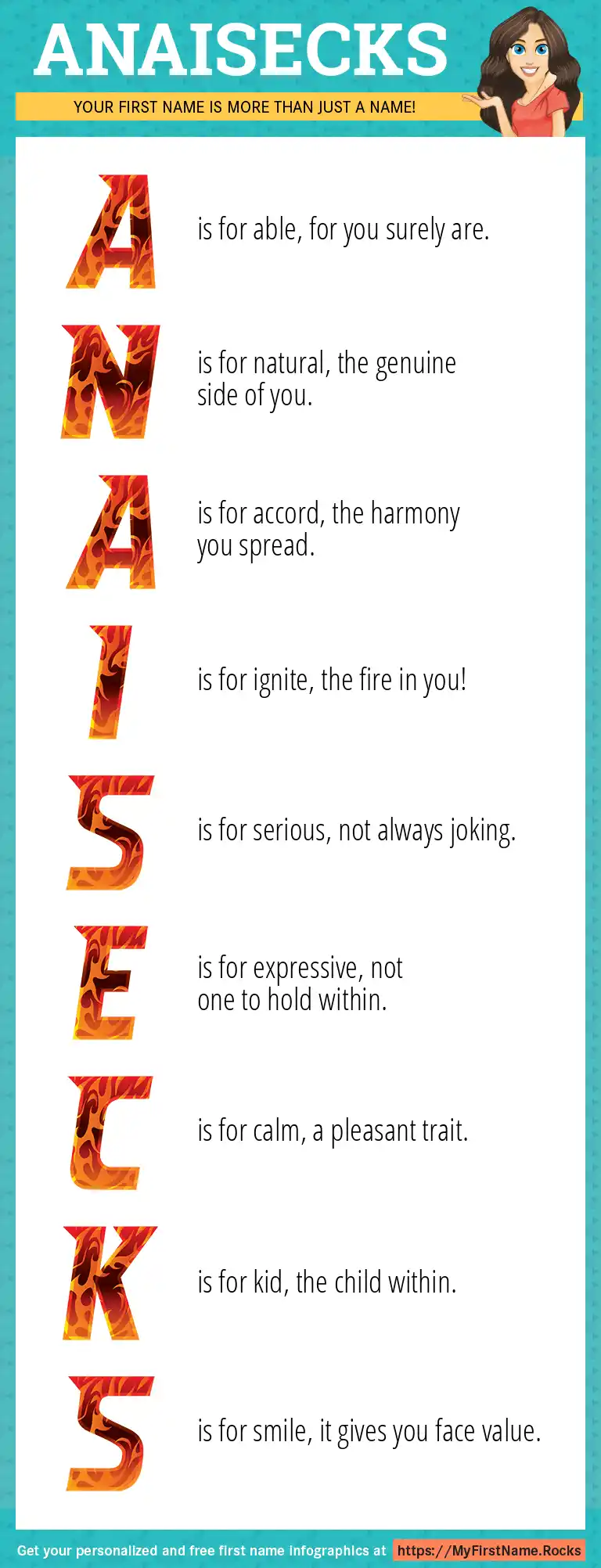 ANAISECKS

YOUR FIRST NAME IS MORE THAN JUST A NAME!

A is for able, for you surely are.

N is for natural, the genuine side of you.

A is for accord, the harmony you spread.

I is for ignite, the fire in you!

S is for serious, not always joking.

E is for expressive, not one to hold within.

C is for calm, a pleasant trait.

K is for kid, the child within.

S is for smile, it gives you face value.

Get your personalized and free first name infographics at https://MyFirstName.Rocks