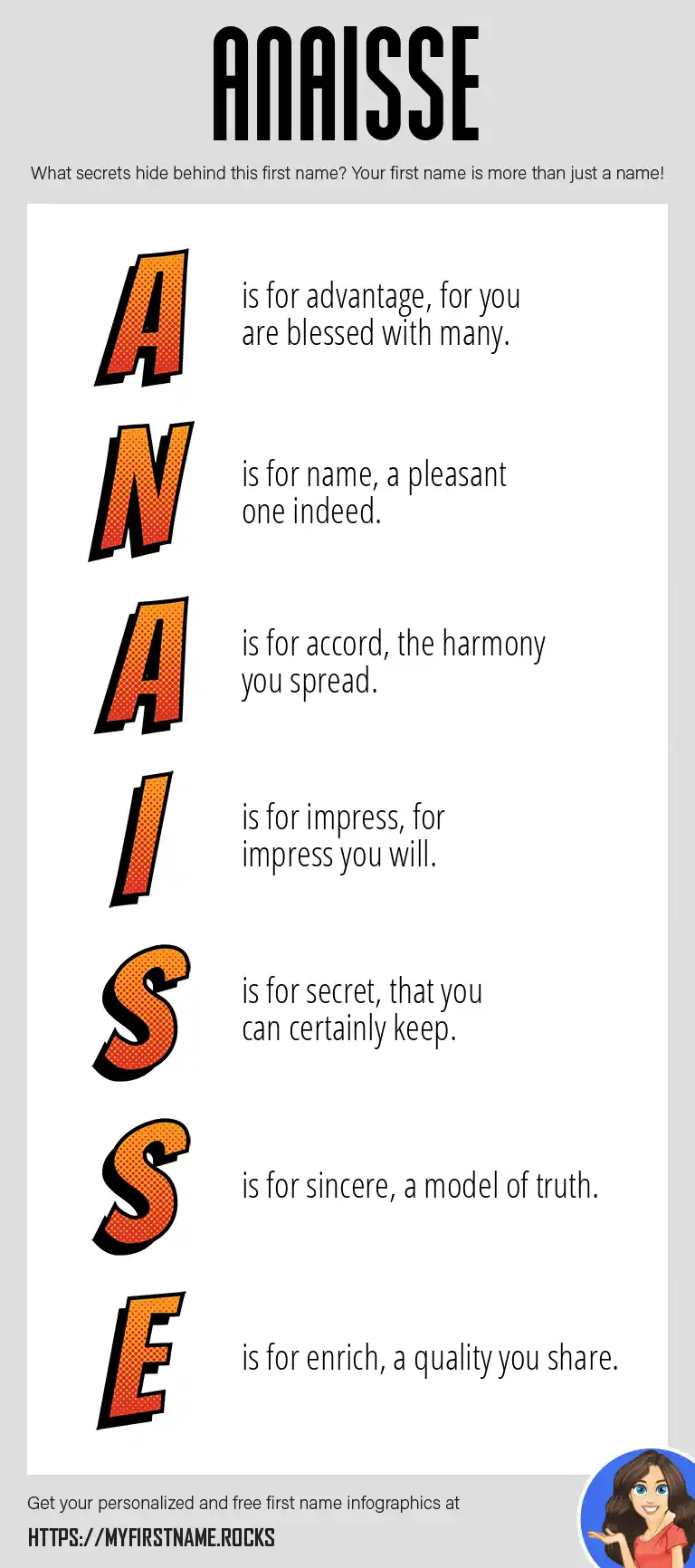 ANAISSE

What secrets hide behind this first name? Your first name is more than just a name!

A is for advantage, for you are blessed with many.

N is for name, a pleasant one indeed.

A is for accord, the harmony you spread.

I is for impress, for impress you will.

S is for secret, that you can certainly keep.

S is for sincere, a model of truth.

E is for enrich, a quality you share.

Get your personalized and free first name infographics at
HTTPS://MYFIRSTNAME.ROCKS