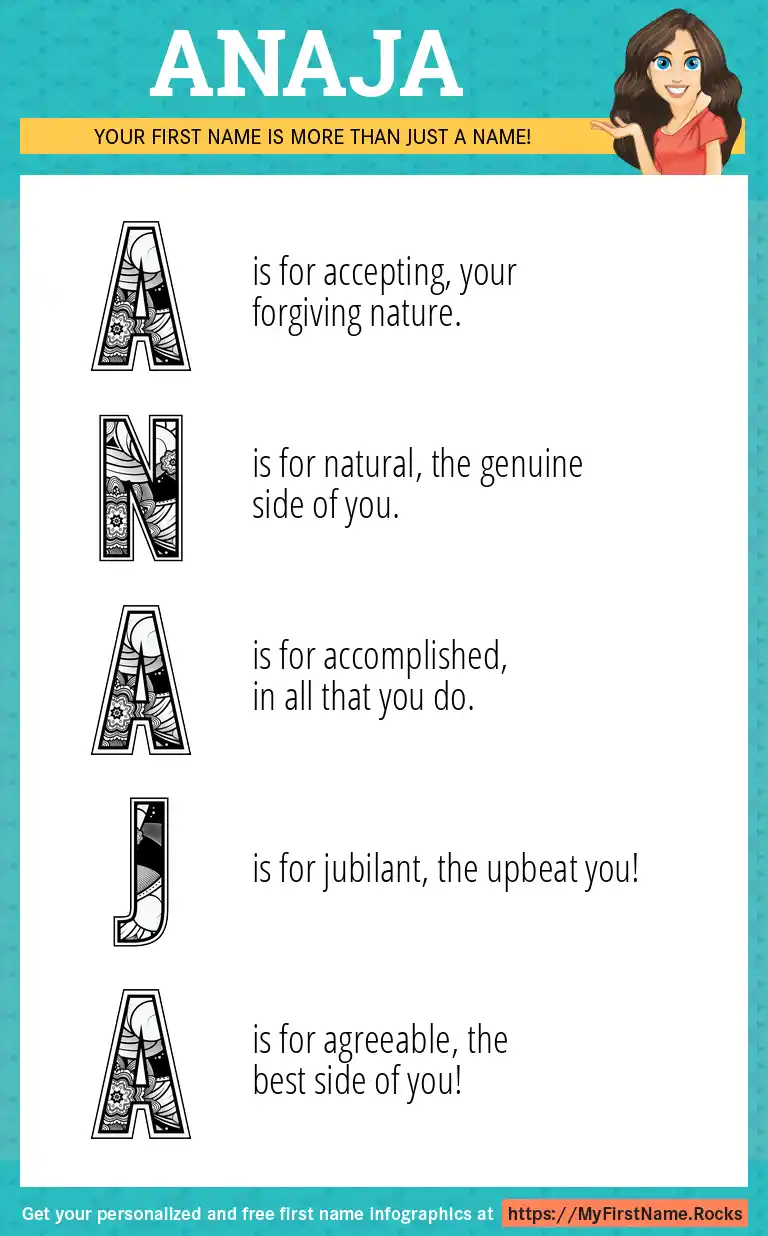 ANAJA

YOUR FIRST NAME IS MORE THAN JUST A NAME!

A is for accepting, your forgiving nature.

N is for natural, the genuine side of you.

A is for accomplished, in all that you do.

J is for jubilant, the upbeat you!

A is for agreeable, the best side of you!

Get your personalized and free first name infographics at https://MyFirstName.Rocks