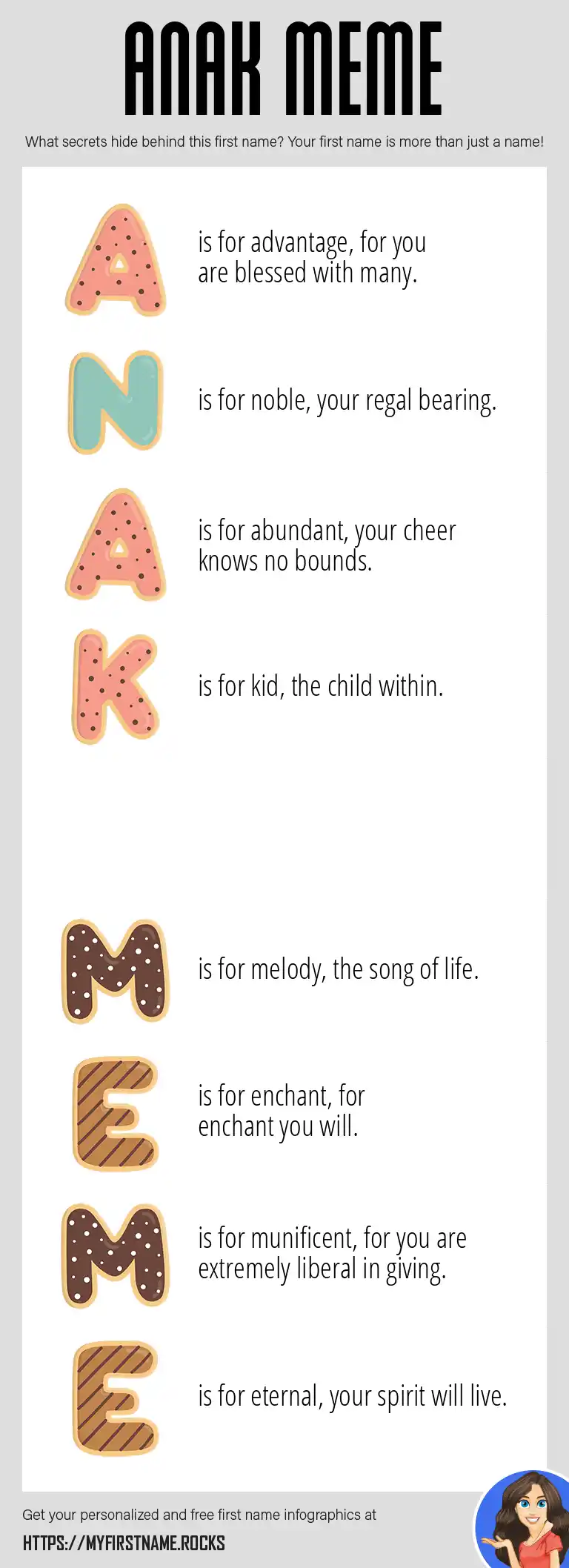 ANAK MEME

What secrets hide behind this first name? Your first name is more than just a name!

A is for advantage, for you are blessed with many.

N is for noble, your regal bearing.

A is for abundant, your cheer knows no bounds.

K is for kid, the child within.

M is for melody, the song of life.

E is for enchant, for enchant you will.

M is for munificent, for you are extremely liberal in giving.

E is for eternal, your spirit will live.

Get your personalized and free first name infographics at

HTTPS://MYFIRSTNAME.ROCKS