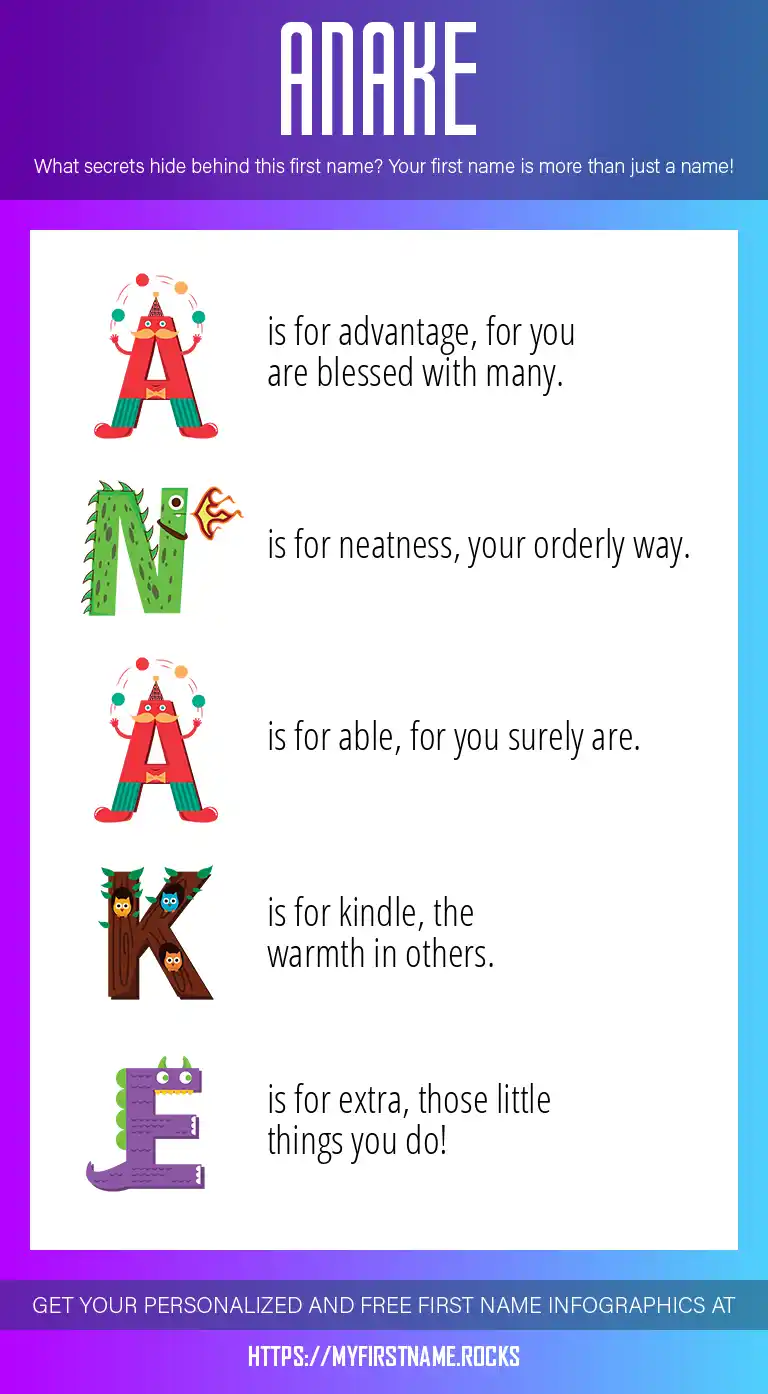 ANAKE

What secrets hide behind this first name? Your first name is more than just a name!

A is for advantage, for you are blessed with many.

N is for neatness, your orderly way.

A is for able, for you surely are.

K is for kindle, the warmth in others.

E is for extra, those little things you do!

GET YOUR PERSONALIZED AND FREE FIRST NAME INFOGRAPHICS AT

HTTPS://MYFIRSTNAME.ROCKS