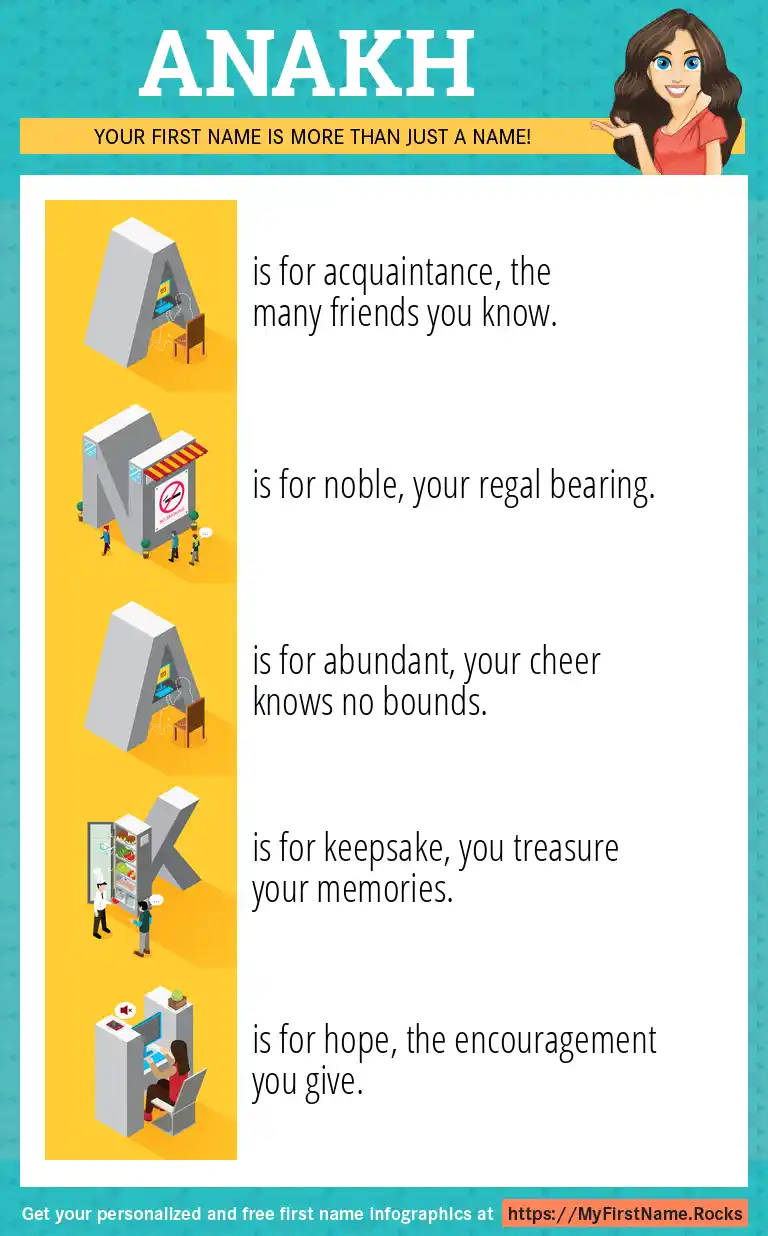 ANAKH

YOUR FIRST NAME IS MORE THAN JUST A NAME!

A is for acquaintance, the many friends you know.

N is for noble, your regal bearing.

A is for abundant, your cheer knows no bounds.

K is for keepsake, you treasure your memories.

H is for hope, the encouragement you give.

Get your personalized and free first name infographics at https://MyFirstName.Rocks