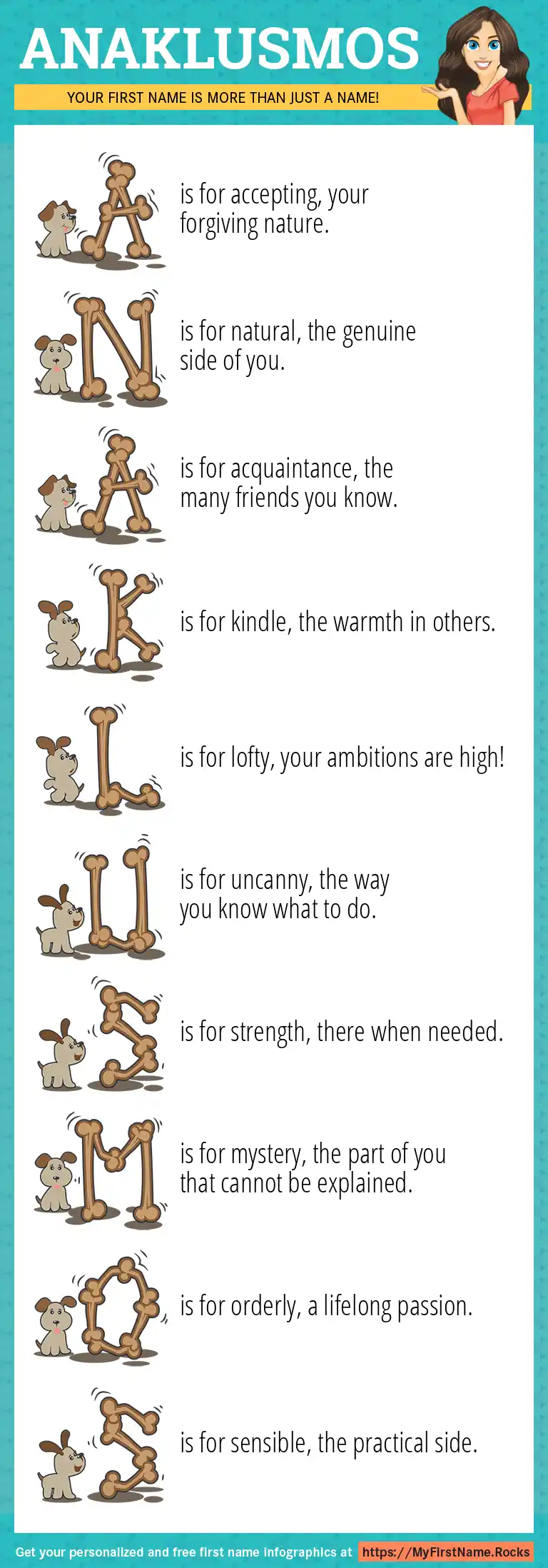 ANAKLUSMOS

YOUR FIRST NAME IS MORE THAN JUST A NAME!

A is for accepting, your forgiving nature.

N is for natural, the genuine side of you.

A is for acquaintance, the many friends you know.

K is for kindle, the warmth in others.

L is for lofty, your ambitions are high!

U is for uncanny, the way you know what to do.

S is for strength, there when needed.

M is for mystery, the part of you that cannot be explained.

O is for orderly, a lifelong passion.

S is for sensible, the practical side.

Get your personalized and free first name infographics at https://MyFirstName.Rocks