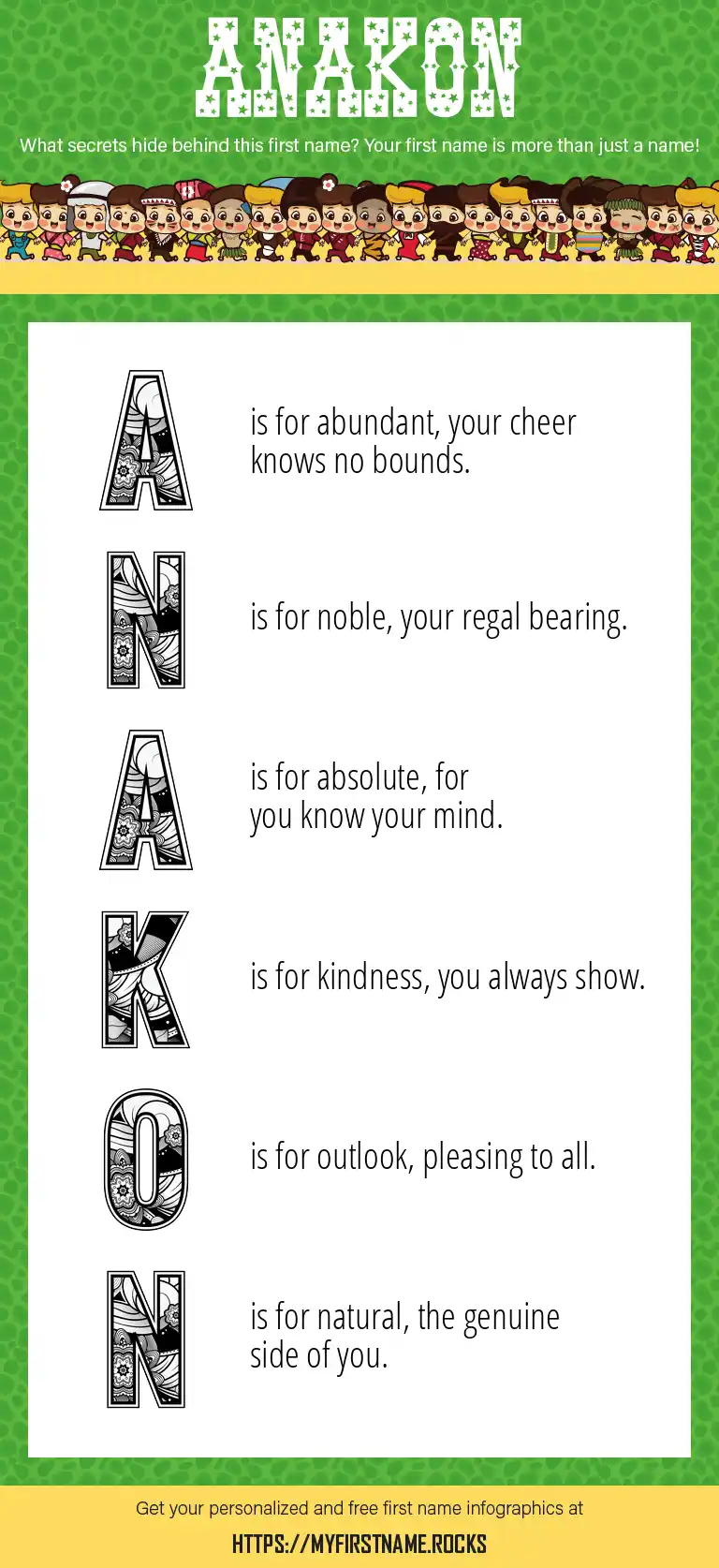 ANAKON

What secrets hide behind this first name? Your first name is more than just a name!

A is for abundant, your cheer knows no bounds.

N is for noble, your regal bearing.

A is for absolute, for you know your mind.

K is for kindness, you always show.

O is for outlook, pleasing to all.

N is for natural, the genuine side of you.

Get your personalized and free first name infographics at

HTTPS://MYFIRSTNAME.ROCKS