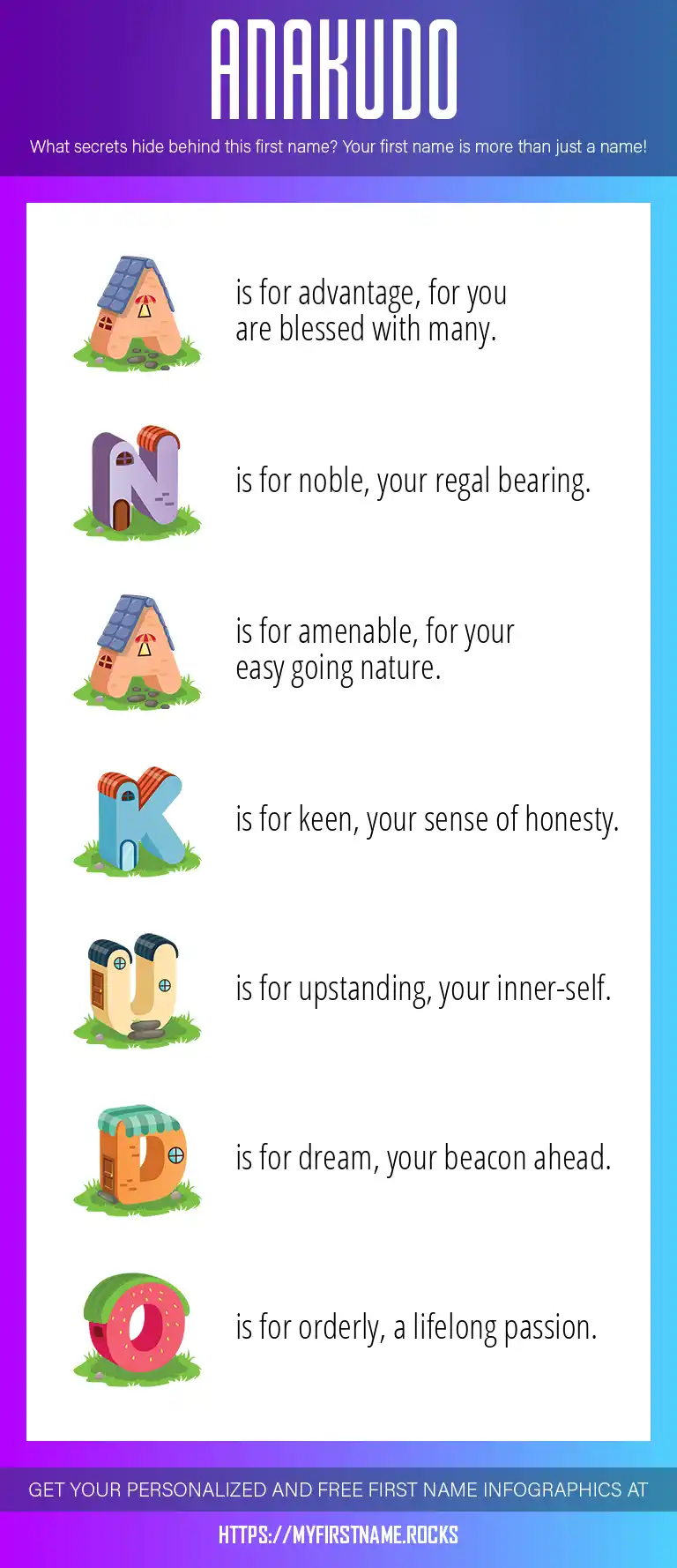 ANAKUDO

What secrets hide behind this first name? Your first name is more than just a name!

A is for advantage, for you are blessed with many.

N is for noble, your regal bearing.

A is for amenable, for your easy going nature.

K is for keen, your sense of honesty.

U is for upstanding, your inner-self.

D is for dream, your beacon ahead.

O is for orderly, a lifelong passion.

GET YOUR PERSONALIZED AND FREE FIRST NAME INFOGRAPHICS AT

HTTPS://MYFIRSTNAME.ROCKS