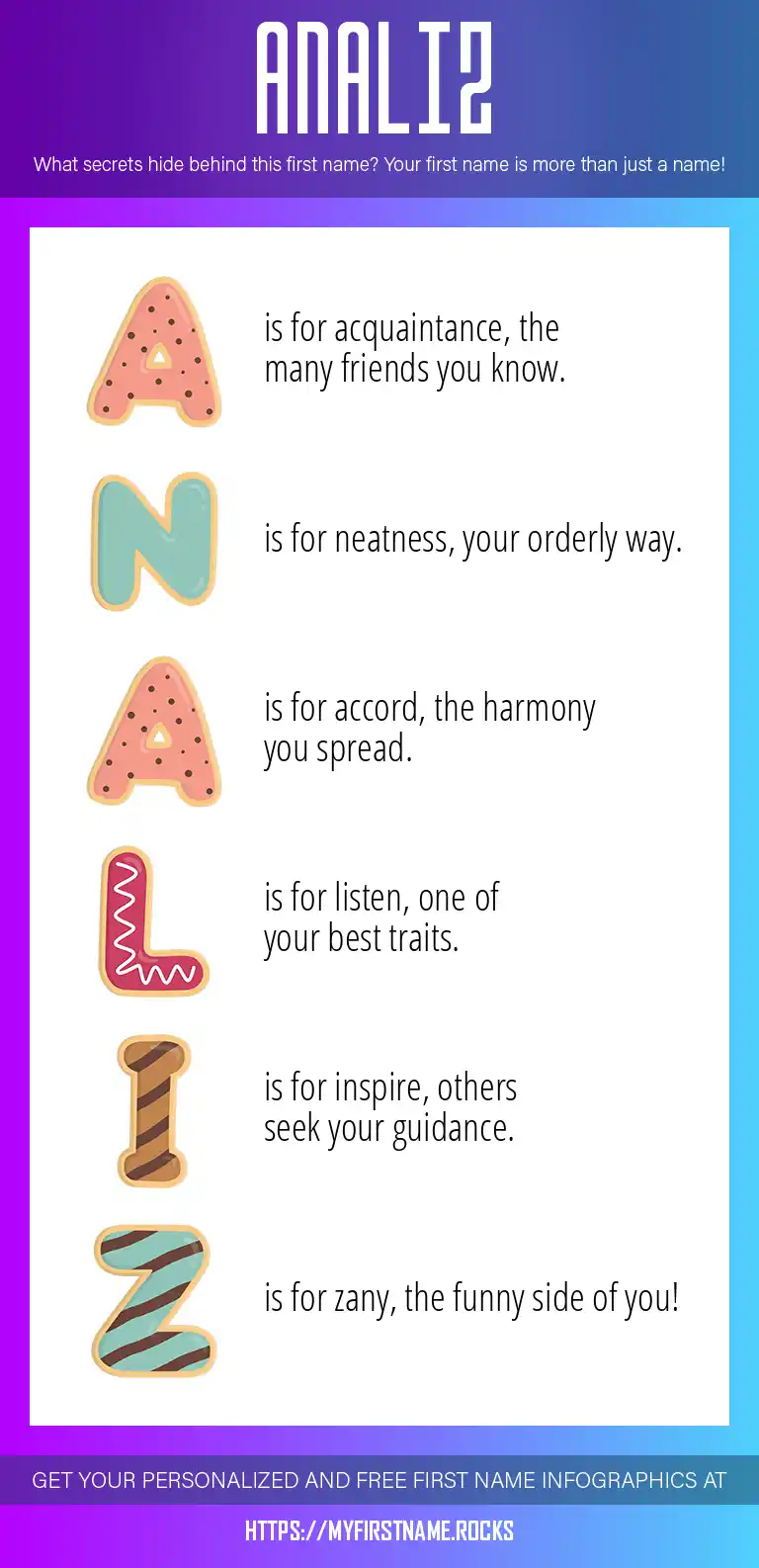 ANALIZ

What secrets hide behind this first name? Your first name is more than just a name!

A is for acquaintance, the many friends you know.

N is for neatness, your orderly way.

A is for accord, the harmony you spread.

L is for listen, one of your best traits.

I is for inspire, others seek your guidance.

Z is for zany, the funny side of you!

GET YOUR PERSONALIZED AND FREE FIRST NAME INFOGRAPHICS AT

HTTPS://MYFIRSTNAME.ROCKS